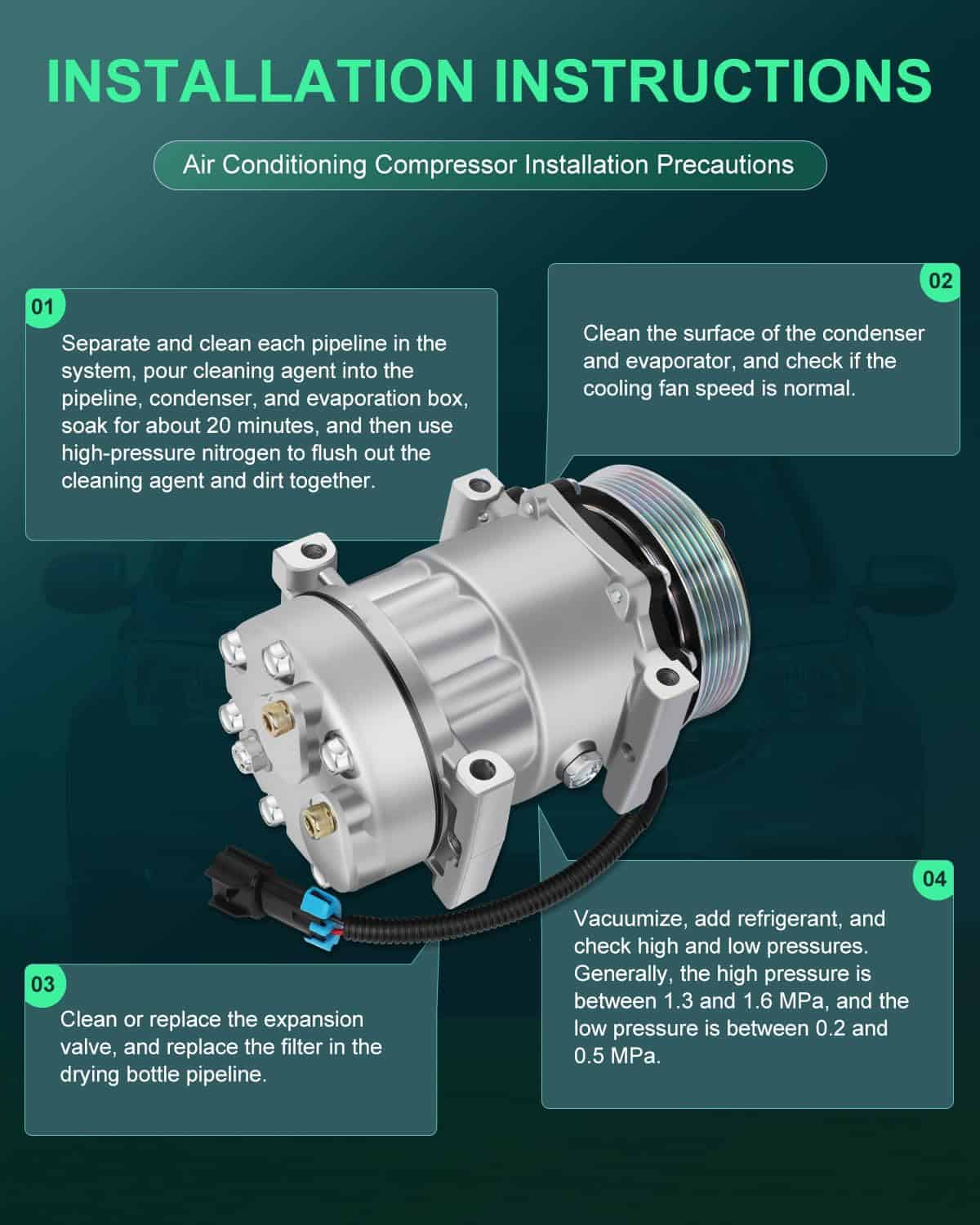 INSTALLATION INSTRUCTIONS

Air Conditioning Compressor Installation Precautions

01

Separate and clean each pipeline in the system, pour cleaning agent into the pipeline, condenser, and evaporation box, soak for about 20 minutes, and then use high-pressure nitrogen to flush out the cleaning agent and dirt together.

02

Clean the surface of the condenser and evaporator, and check if the cooling fan speed is normal.

03

Clean or replace the expansion valve, and replace the filter in the drying bottle pipeline.

04

Vacuumize, add refrigerant, and check high and low pressures. Generally, the high pressure is between 1.3 and 1.6 MPa, and the low pressure is between 0.2 and 0.5 MPa.