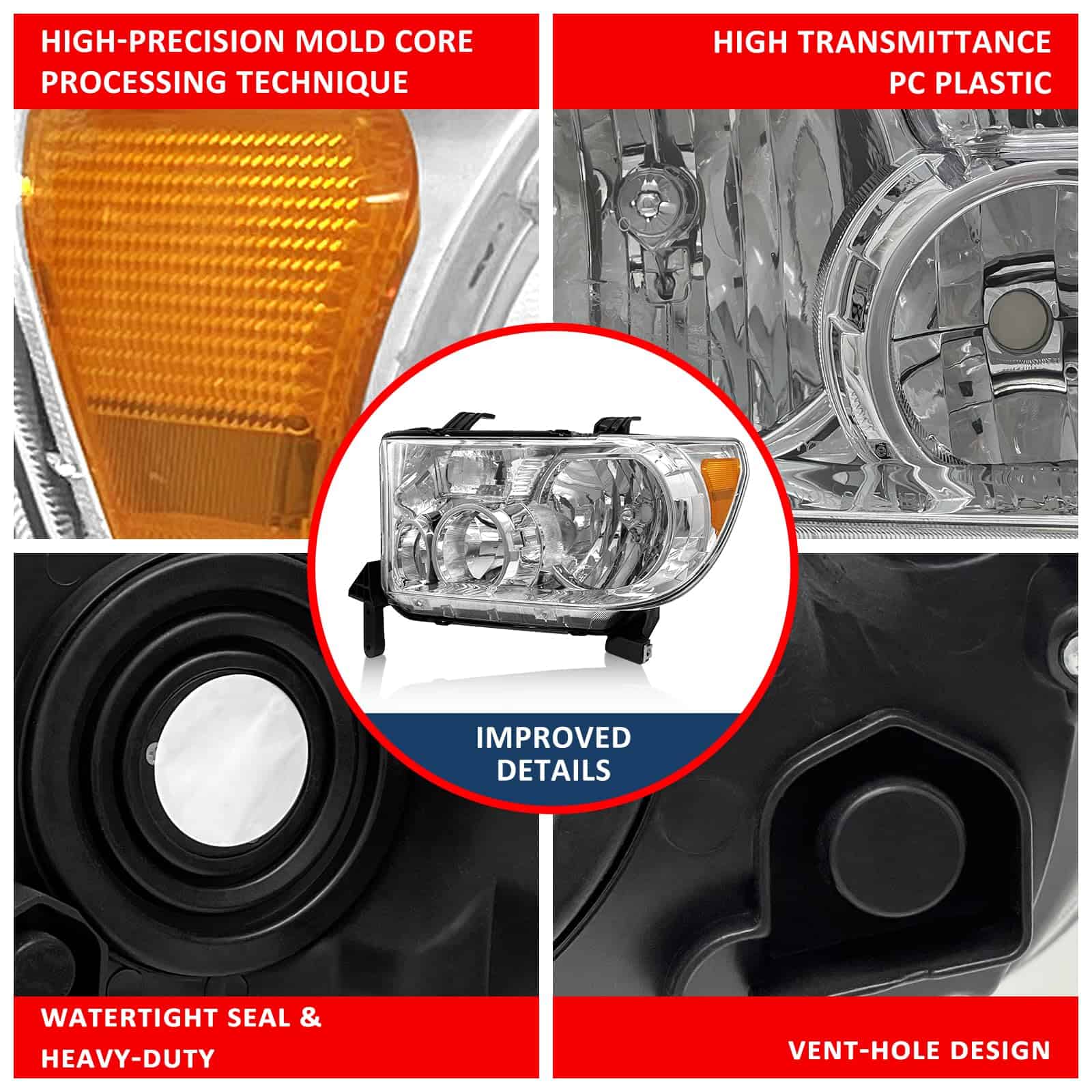 HIGH-PRECISION MOLD CORE PROCESSING TECHNIQUE

HIGH TRANSMITTANCE PC PLASTIC

IMPROVED DETAILS

WATERTIGHT SEAL & HEAVY-DUTY

VENT-HOLE DESIGN