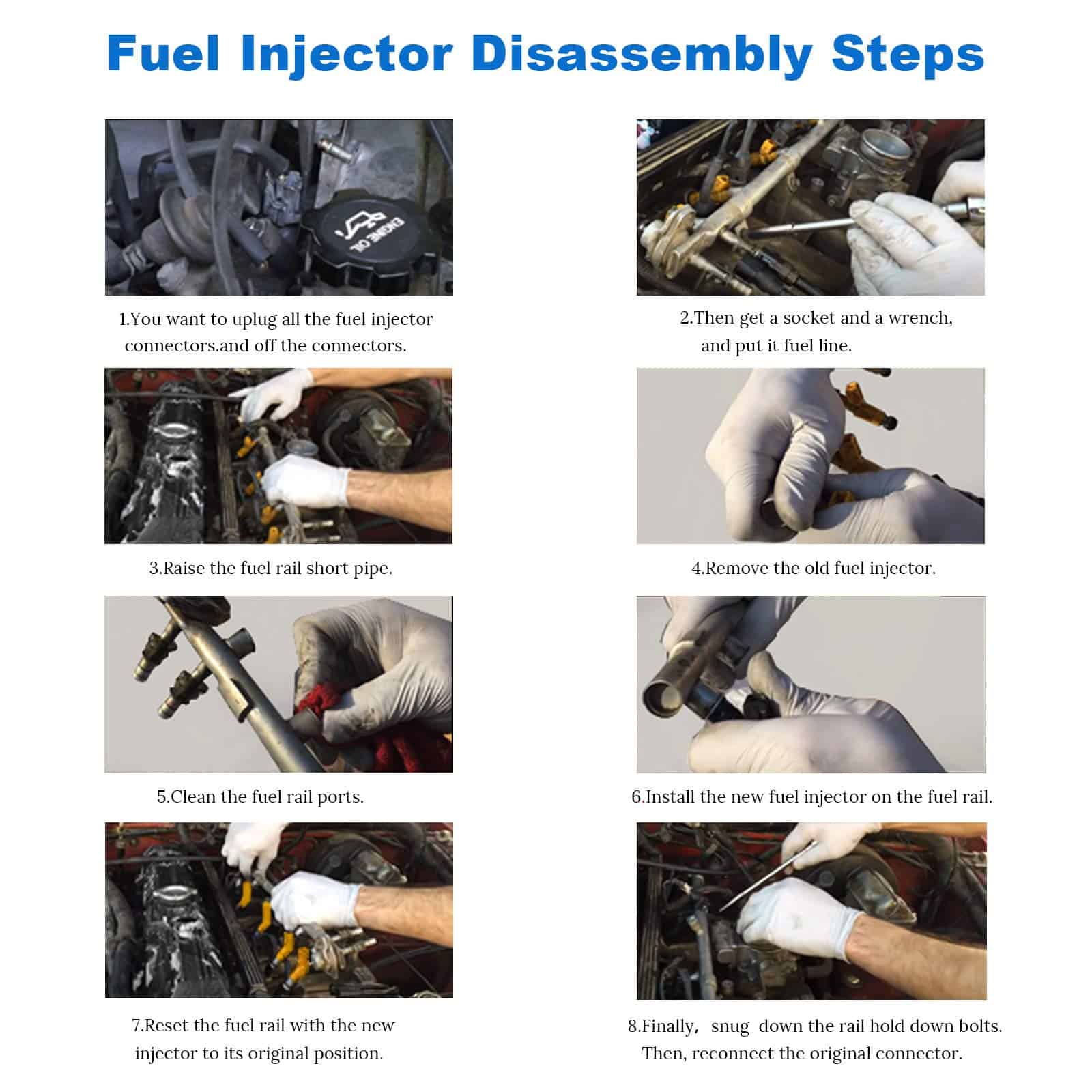 Fuel Injector Disassembly Steps

ENGINE OIL

1.You want to uplug all the fuel injector connectors.and off the connectors.

2.Then get a socket and a wrench, and put it fuel line.

3.Raise the fuel rail short pipe.

4.Remove the old fuel injector.

5.Clean the fuel rail ports.

6.Install the new fuel injector on the fuel rail.

7.Reset the fuel rail with the new injector to its original position.

8.Finally, snug down the rail hold down bolts. Then, reconnect the original connector.