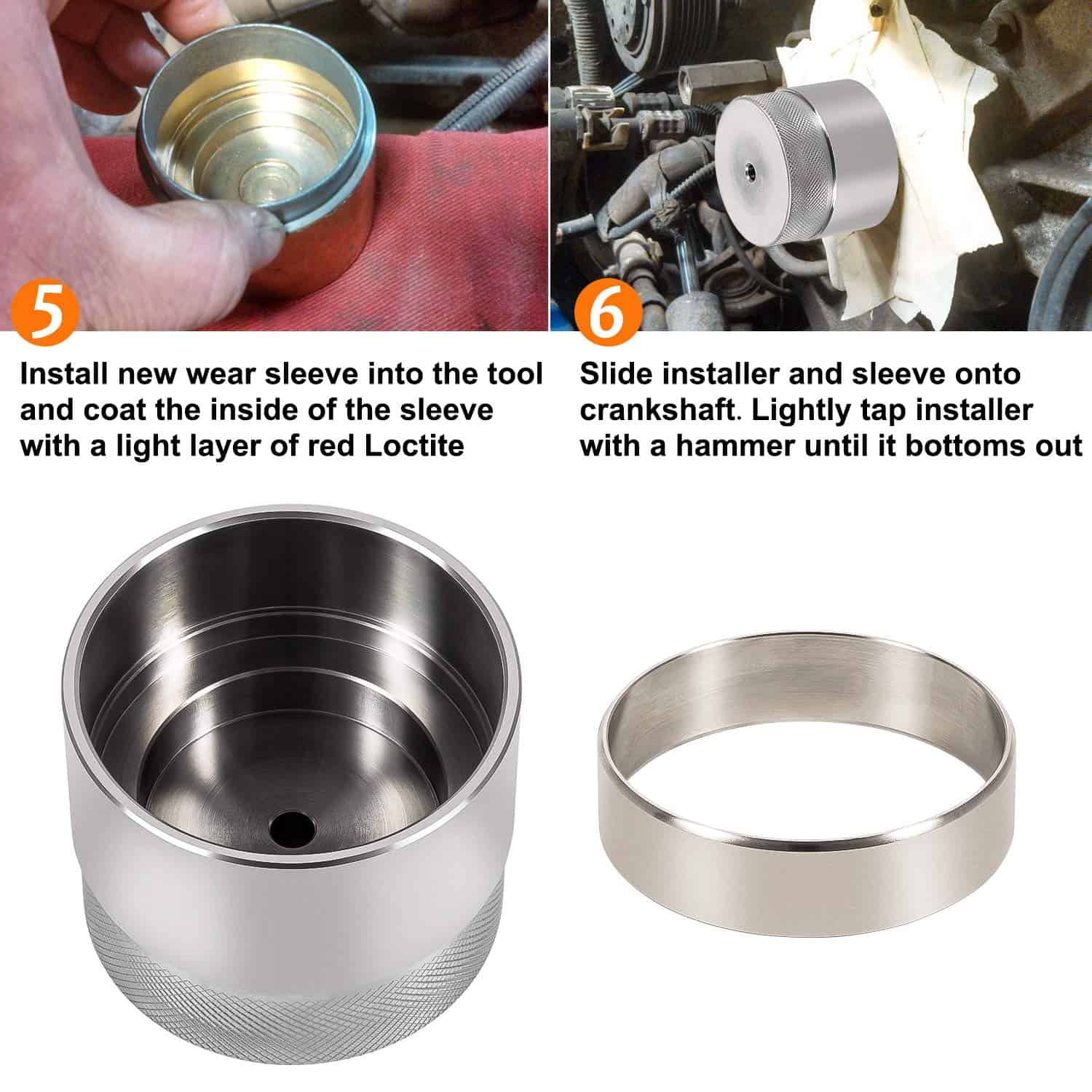 5

Install new wear sleeve into the tool and coat the inside of the sleeve with a light layer of red Loctite

6

Slide installer and sleeve onto crankshaft. Lightly tap installer with a hammer until it bottoms out