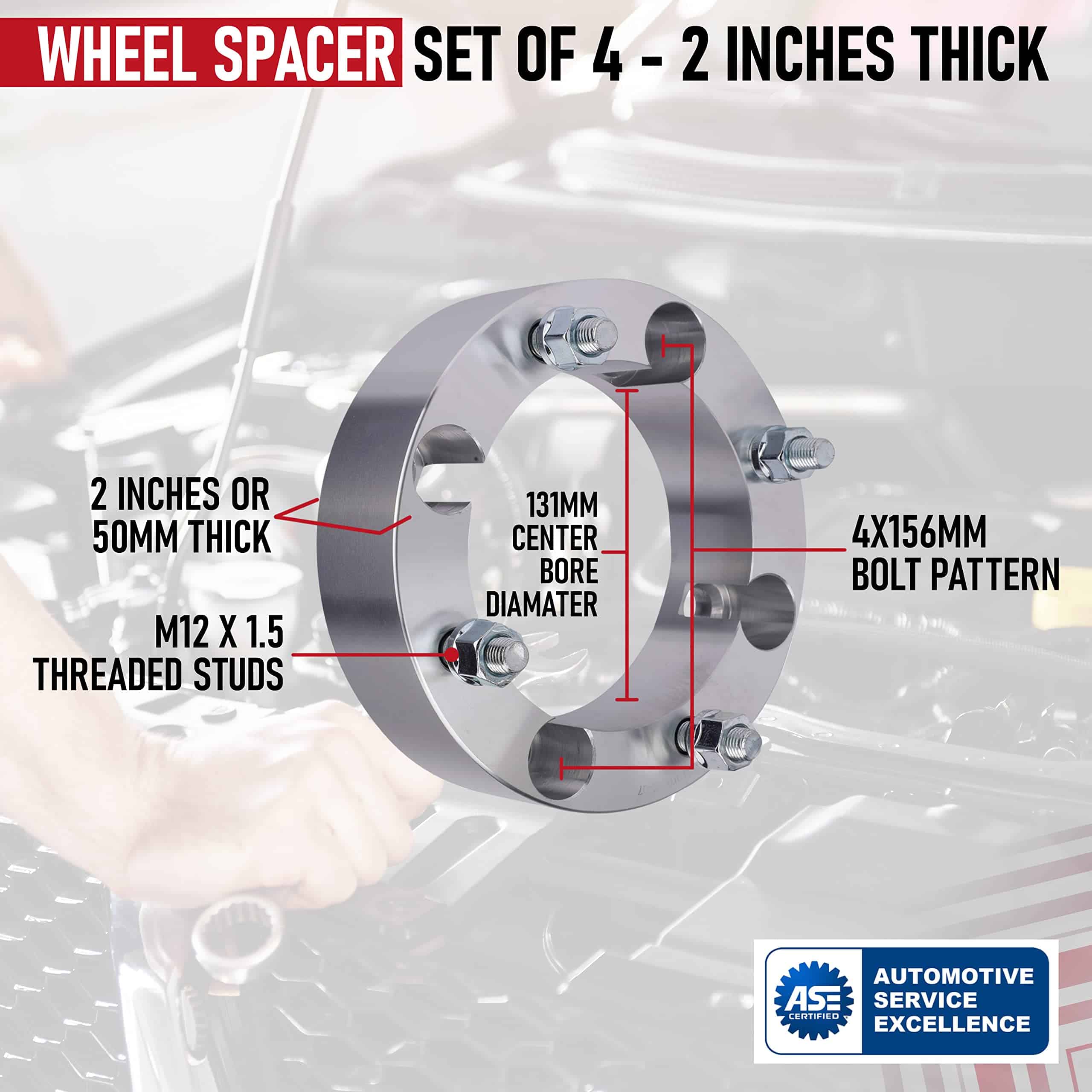 WHEEL SPACER SET OF 4 - 2 INCHES THICK

2 INCHES OR 50MM THICK

131MM CENTER BORE DIAMATER

4X156MM BOLT PATTERN

M12 X 1.5 THREADED STUDS

ASE CERTIFIED

AUTOMOTIVE SERVICE EXCELLENCE