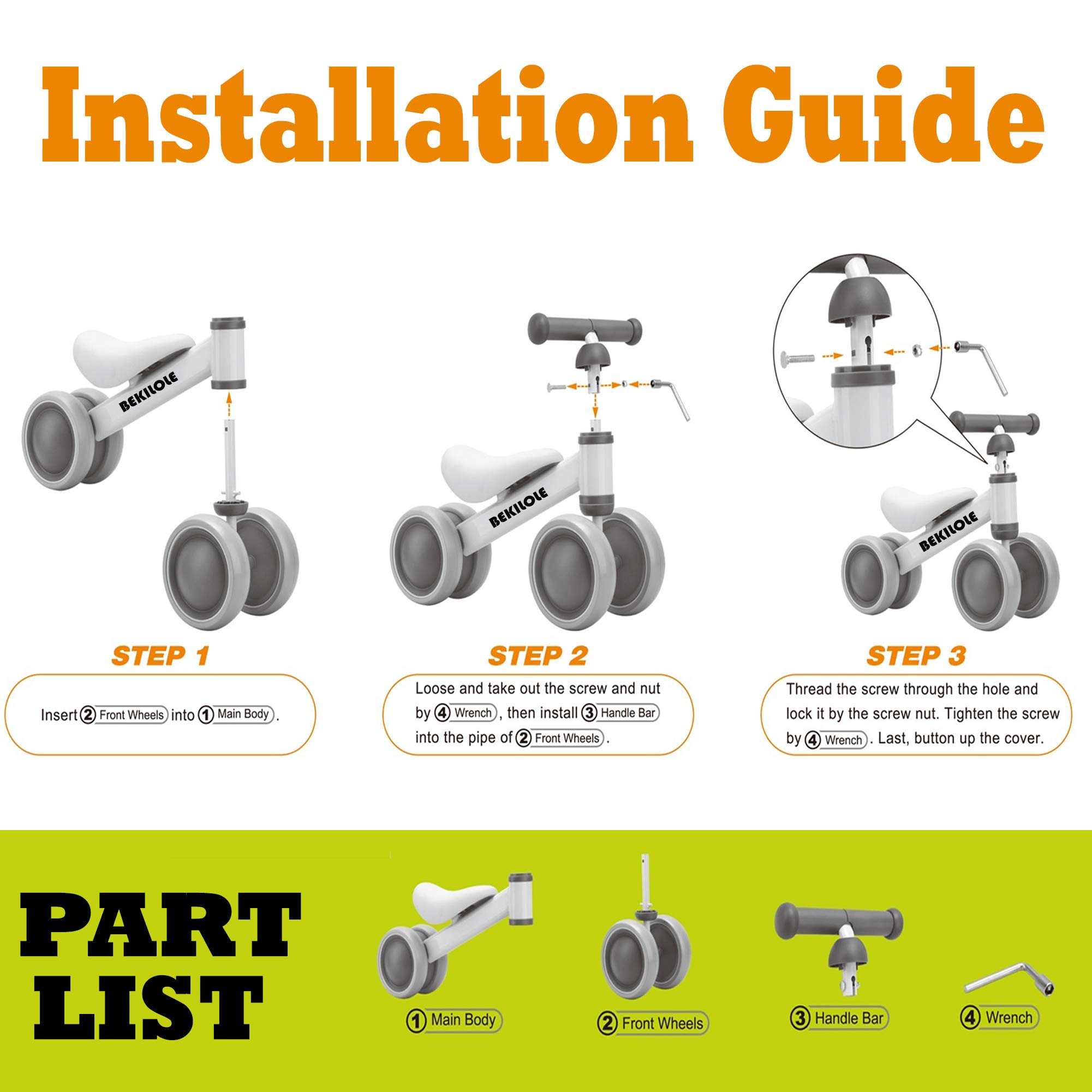 Installation Guide

BEKILOLE

BEKILOLE

BEKILOLE

STEP 1

Insert ② Front Wheels into ① Main Body.

STEP 2

Loose and take out the screw and nut by ④ Wrench, then install ③ Handle Bar into the pipe of ② Front Wheels.

STEP 3

Thread the screw through the hole and lock it by the screw nut. Tighten the screw by ④ Wrench. Last, button up the cover.

PART LIST

① Main Body

② Front Wheels

③ Handle Bar

④ Wrench