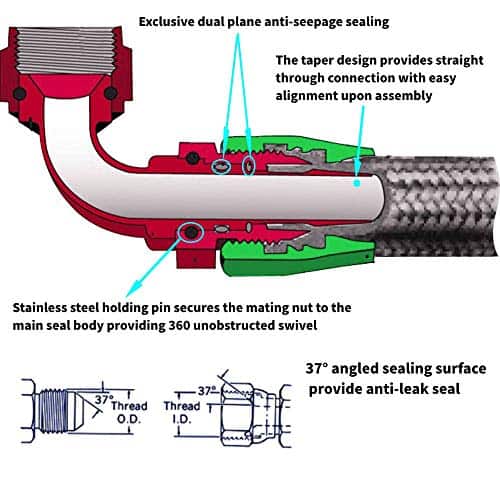 Exclusive dual plane anti-seepage sealing

The taper design provides straight through connection with easy alignment upon assembly

Stainless steel holding pin secures the mating nut to the main seal body providing 360 unobstructed swivel

37°
Thread
O.D.

37°
Thread
I.D.

37° angled sealing surface provide anti-leak seal