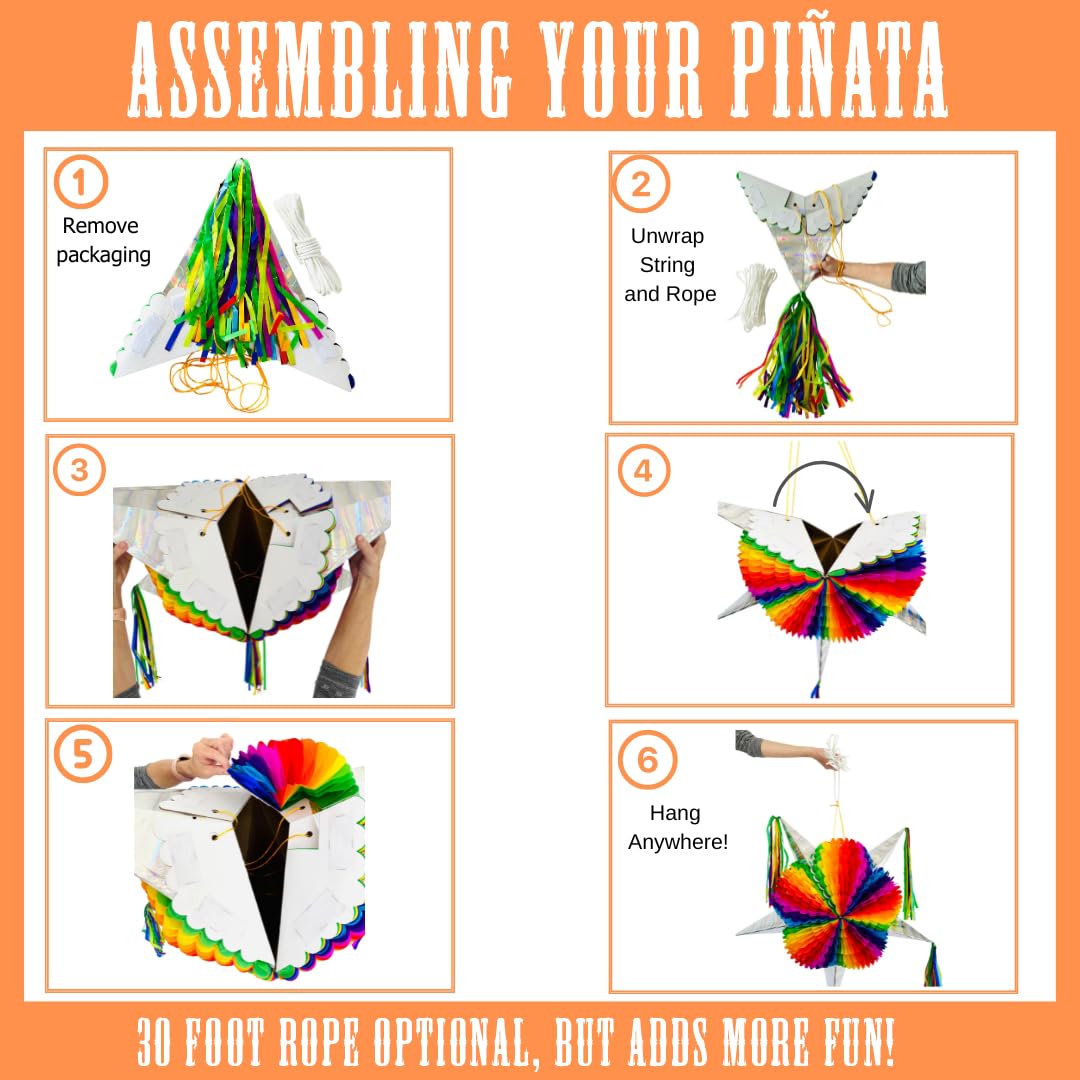 ASSEMBLING YOUR PIÑATA

1
Remove packaging

2
Unwrap String and Rope

3

4

5

6
Hang Anywhere!

30 FOOT ROPE OPTIONAL, BUT ADDS MORE FUN!