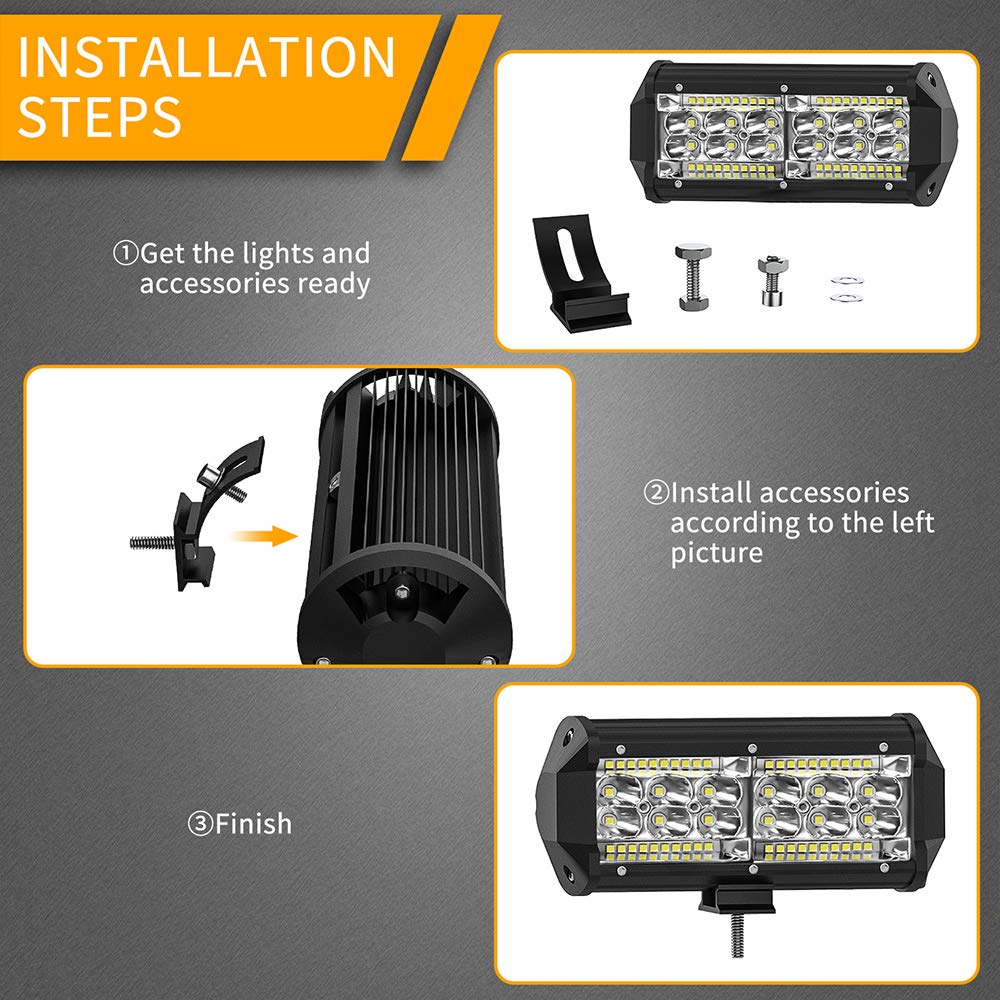 INSTALLATION STEPS

①Get the lights and accessories ready

②Install accessories according to the left picture

③Finish