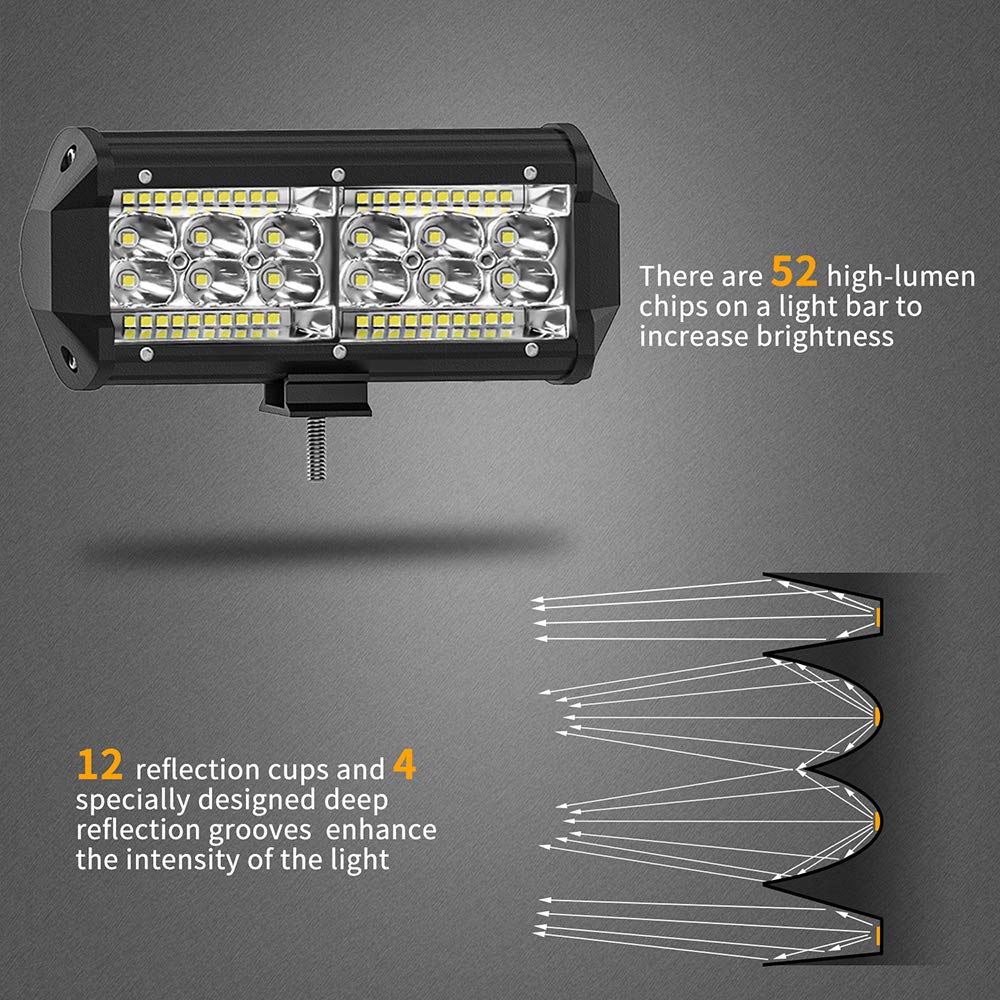 There are 52 high-lumen chips on a light bar to increase brightness

12 reflection cups and 4 specially designed deep reflection grooves enhance the intensity of the light