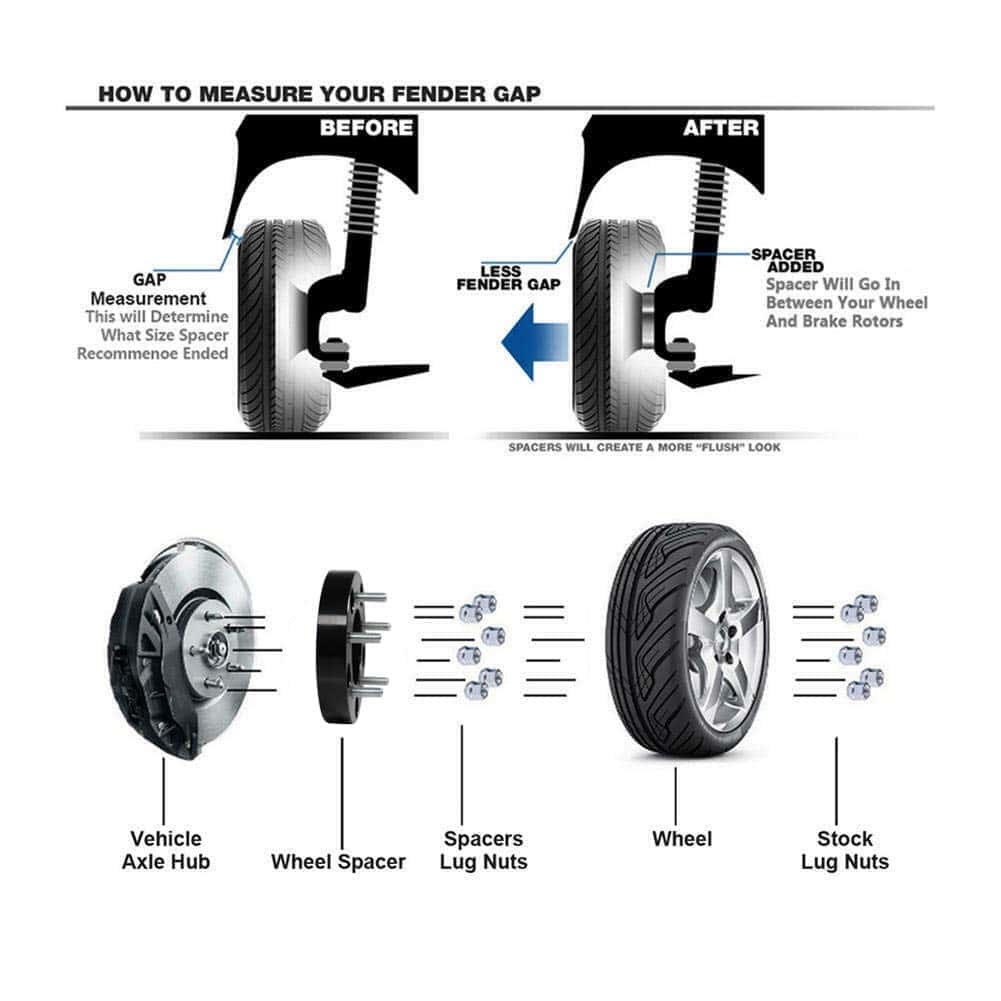 HOW TO MEASURE YOUR FENDER GAP

BEFORE

GAP
Measurement
This will Determine
What Size Spacer
Recommenoe Ended

AFTER

LESS
FENDER GAP

SPACER
ADDED
Spacer Will Go In
Between Your Wheel
And Brake Rotors

SPACERS WILL CREATE A MORE "FLUSH" LOOK

Vehicle
Axle Hub

Wheel Spacer

Spacers
Lug Nuts

Wheel

Stock
Lug Nuts