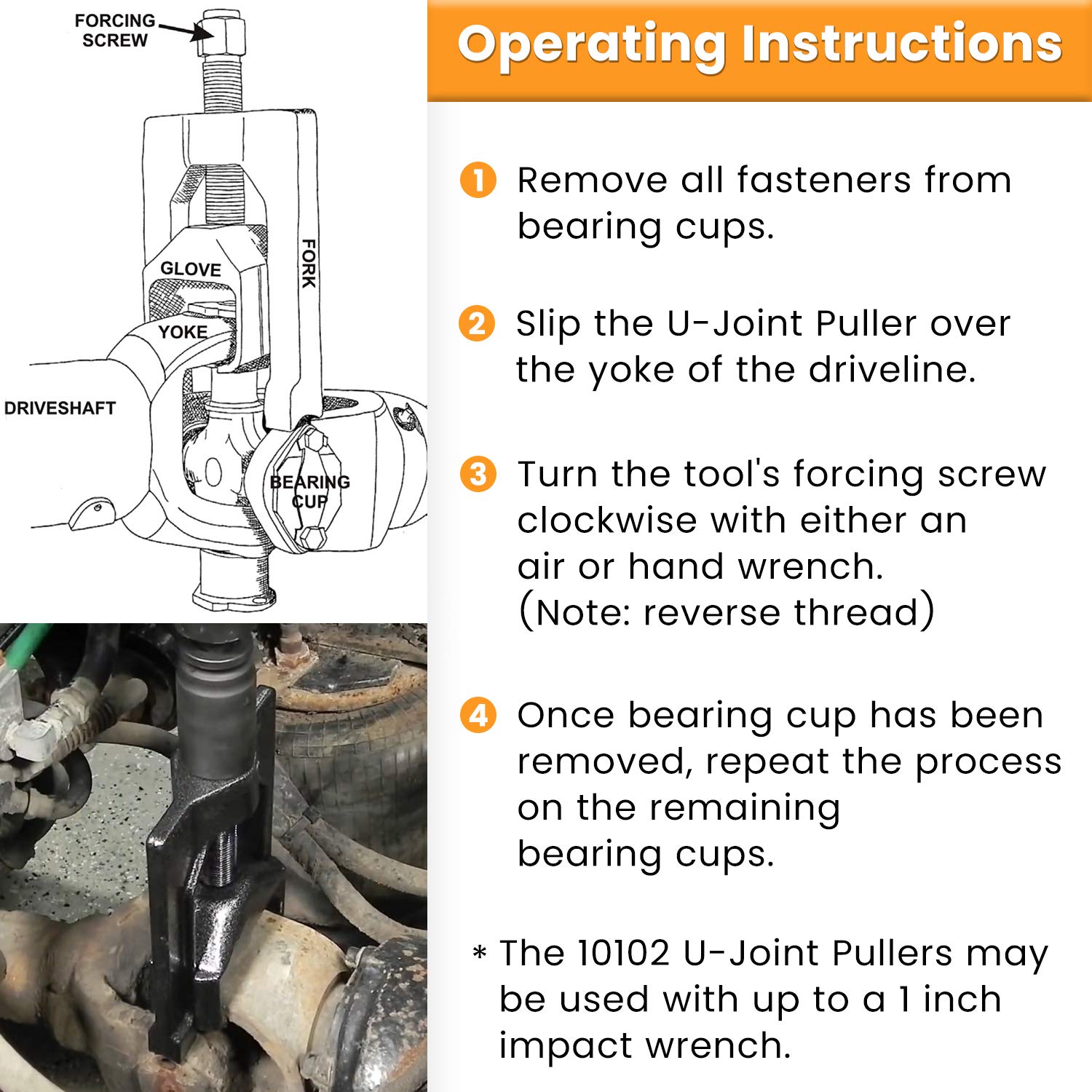 FORCING SCREW

GLOVE

FORK

YOKE

DRIVESHAFT

BEARING CUP

Operating Instructions

1 Remove all fasteners from bearing cups.

2 Slip the U-Joint Puller over the yoke of the driveline.

3 Turn the tool's forcing screw clockwise with either an air or hand wrench. (Note: reverse thread)

4 Once bearing cup has been removed, repeat the process on the remaining bearing cups.

* The 10102 U-Joint Pullers may be used with up to a 1 inch impact wrench.