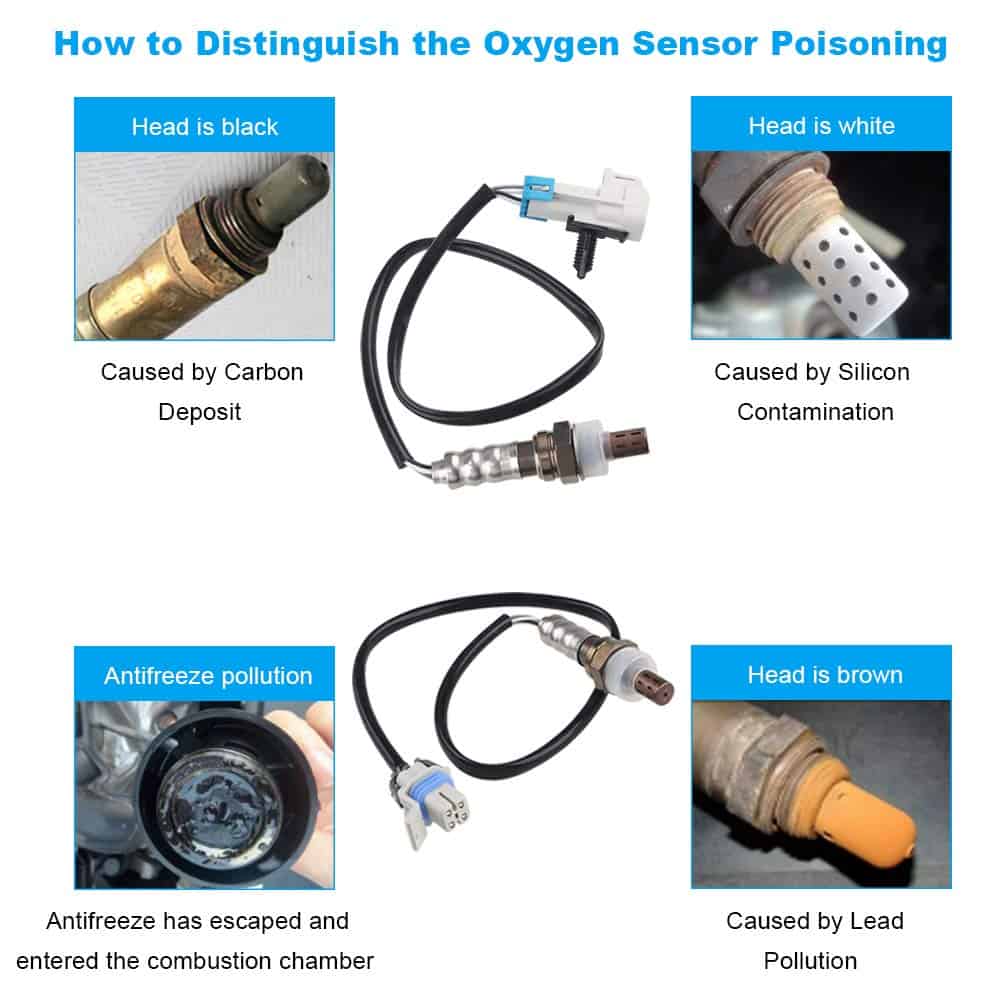 How to Distinguish the Oxygen Sensor Poisoning

Head is black

Caused by Carbon Deposit

Head is white

Caused by Silicon Contamination

Antifreeze pollution

Antifreeze has escaped and entered the combustion chamber

Head is brown

Caused by Lead Pollution