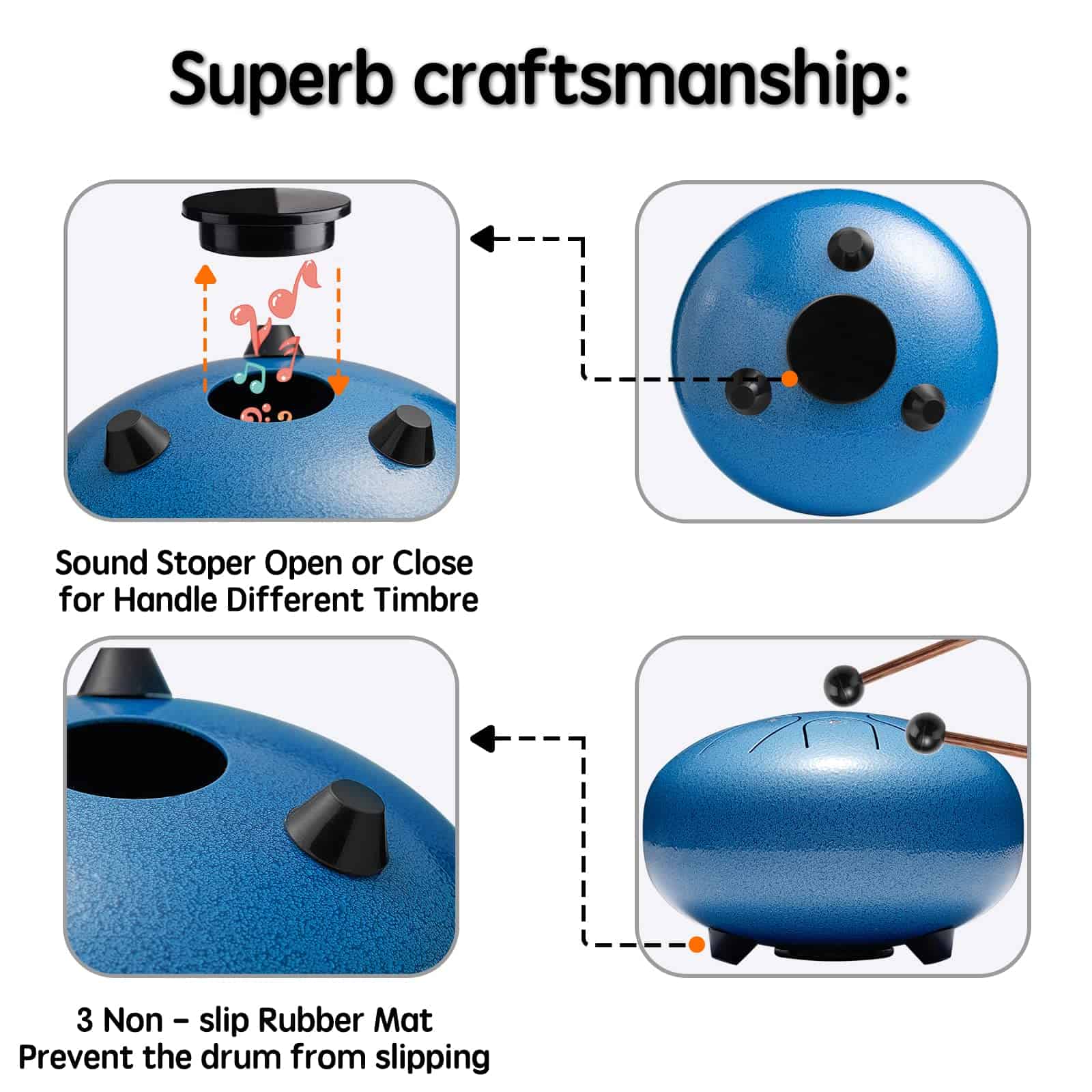 Superb craftsmanship:

Sound Stoper Open or Close for Handle Different Timbre

3 Non – slip Rubber Mat Prevent the drum from slipping