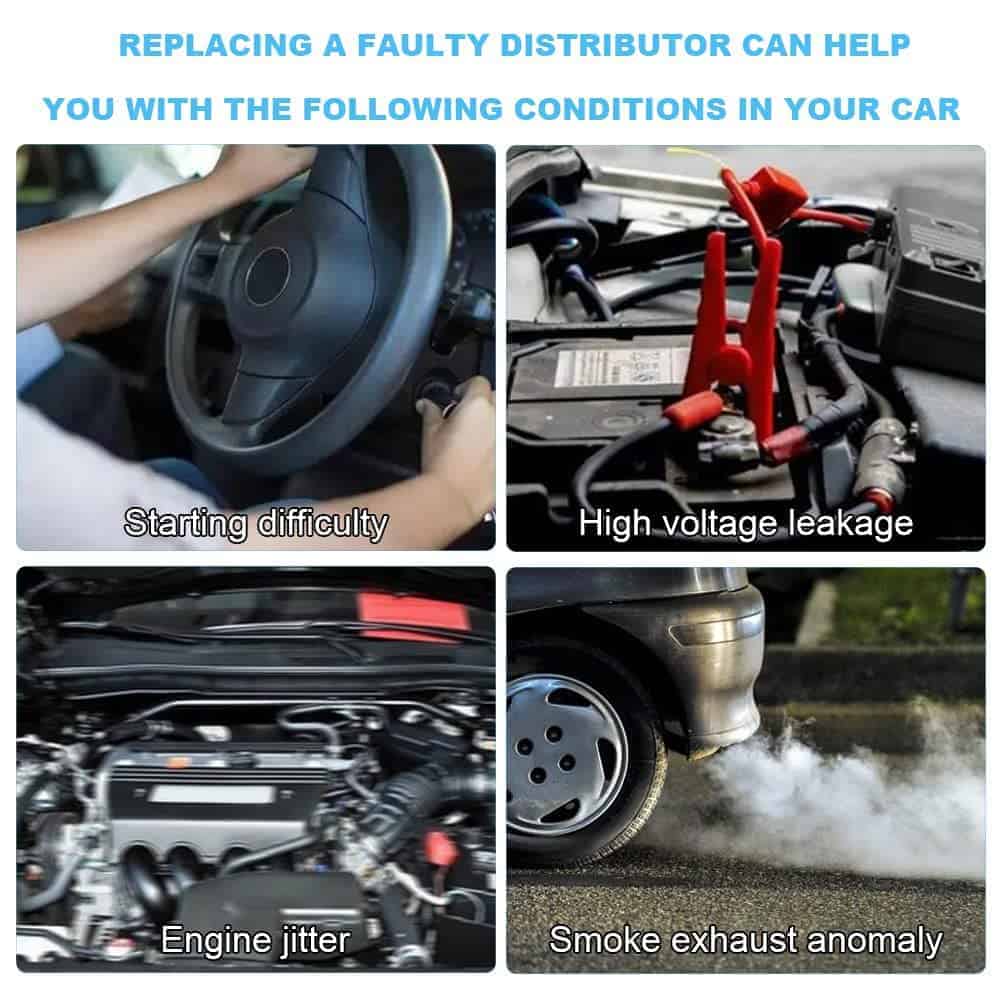 REPLACING A FAULTY DISTRIBUTOR CAN HELP YOU WITH THE FOLLOWING CONDITIONS IN YOUR CAR

Starting difficulty

High voltage leakage

Engine jitter

Smoke exhaust anomaly