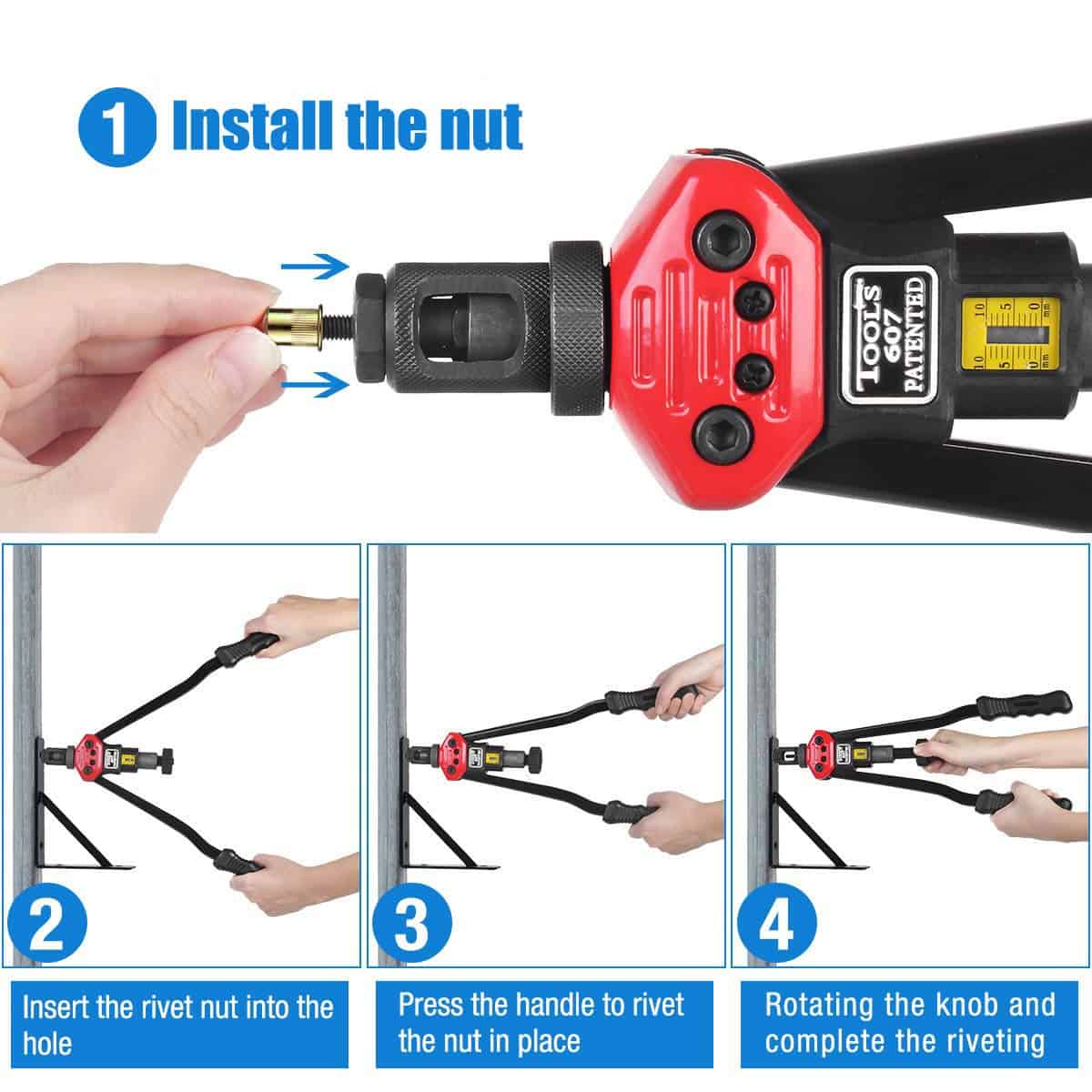 1 Install the nut

TOOLS 607 PATENTED

10 5 0 mm

10 5 0 mm

2

Insert the rivet nut into the hole

3

Press the handle to rivet the nut in place

4

Rotating the knob and complete the riveting