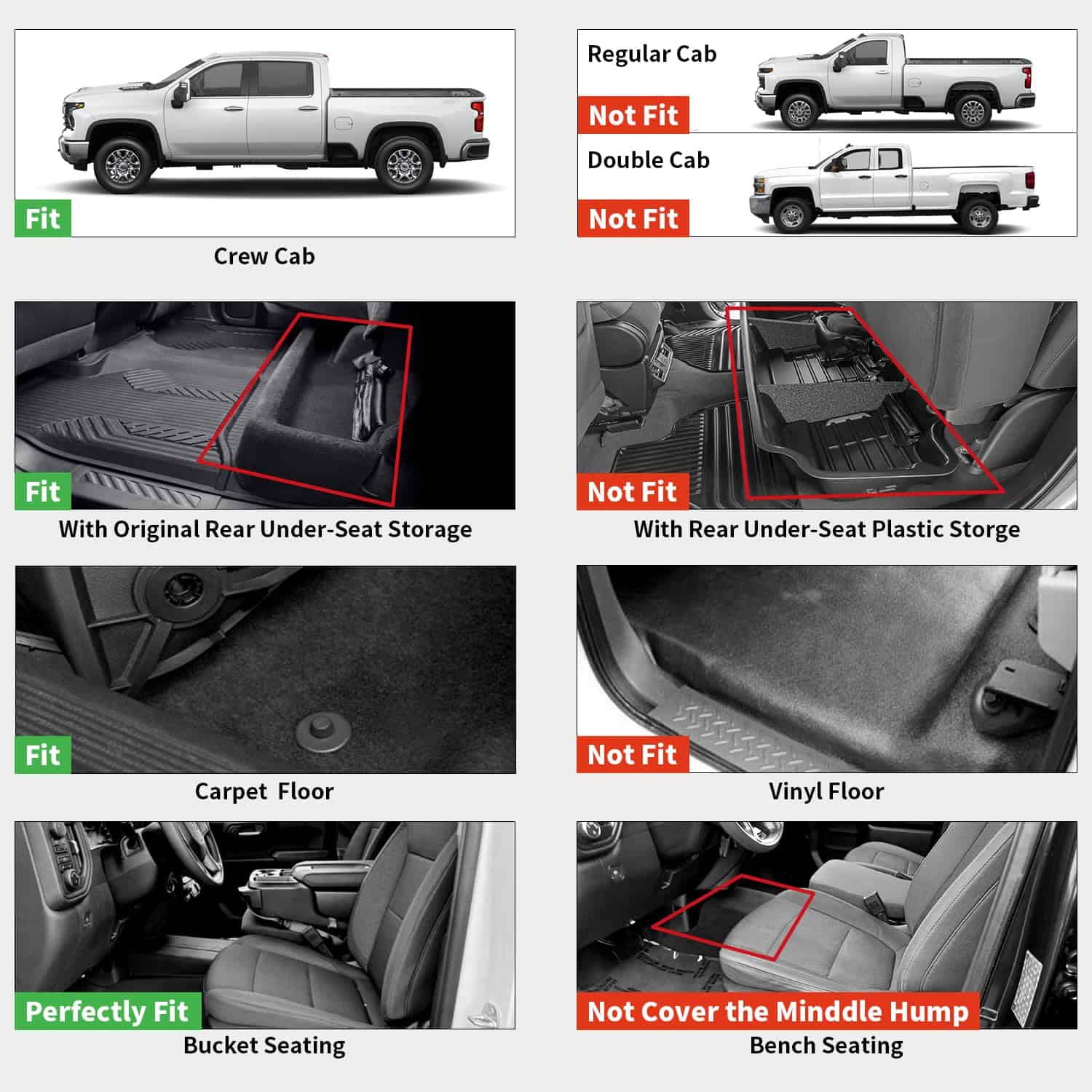 Fit

Crew Cab

Regular Cab

Not Fit

Double Cab

Not Fit

Fit

With Original Rear Under-Seat Storage

Not Fit

With Rear Under-Seat Plastic Storge

Fit

Carpet Floor

Not Fit

Vinyl Floor

Perfectly Fit

Bucket Seating

Not Cover the Minddle Hump

Bench Seating