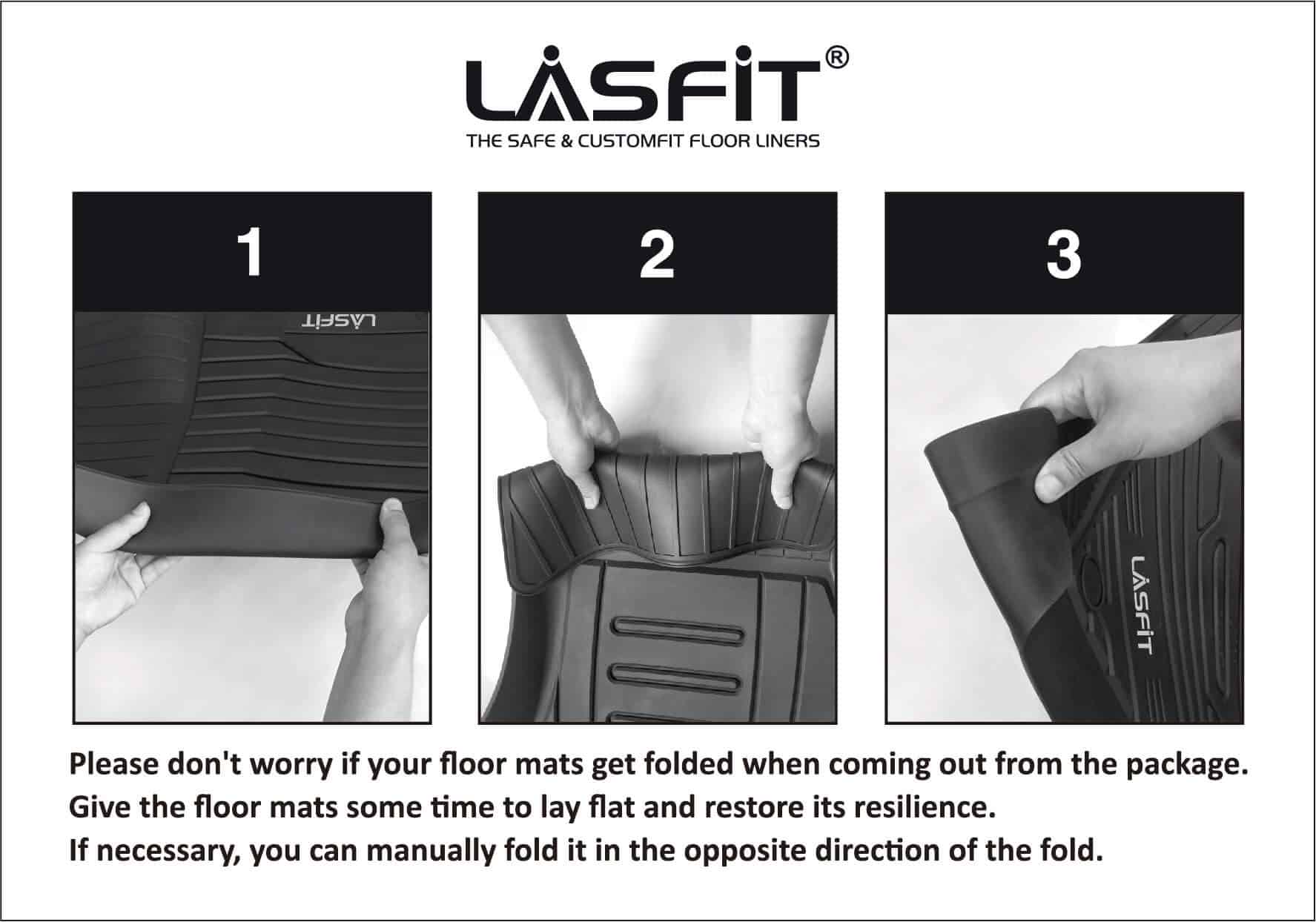 LASFIT®
THE SAFE & CUSTOMFIT FLOOR LINERS

1

LASFIT

2

3

LASFIT

Please don't worry if your floor mats get folded when coming out from the package.
Give the floor mats some time to lay flat and restore its resilience.
If necessary, you can manually fold it in the opposite direction of the fold.