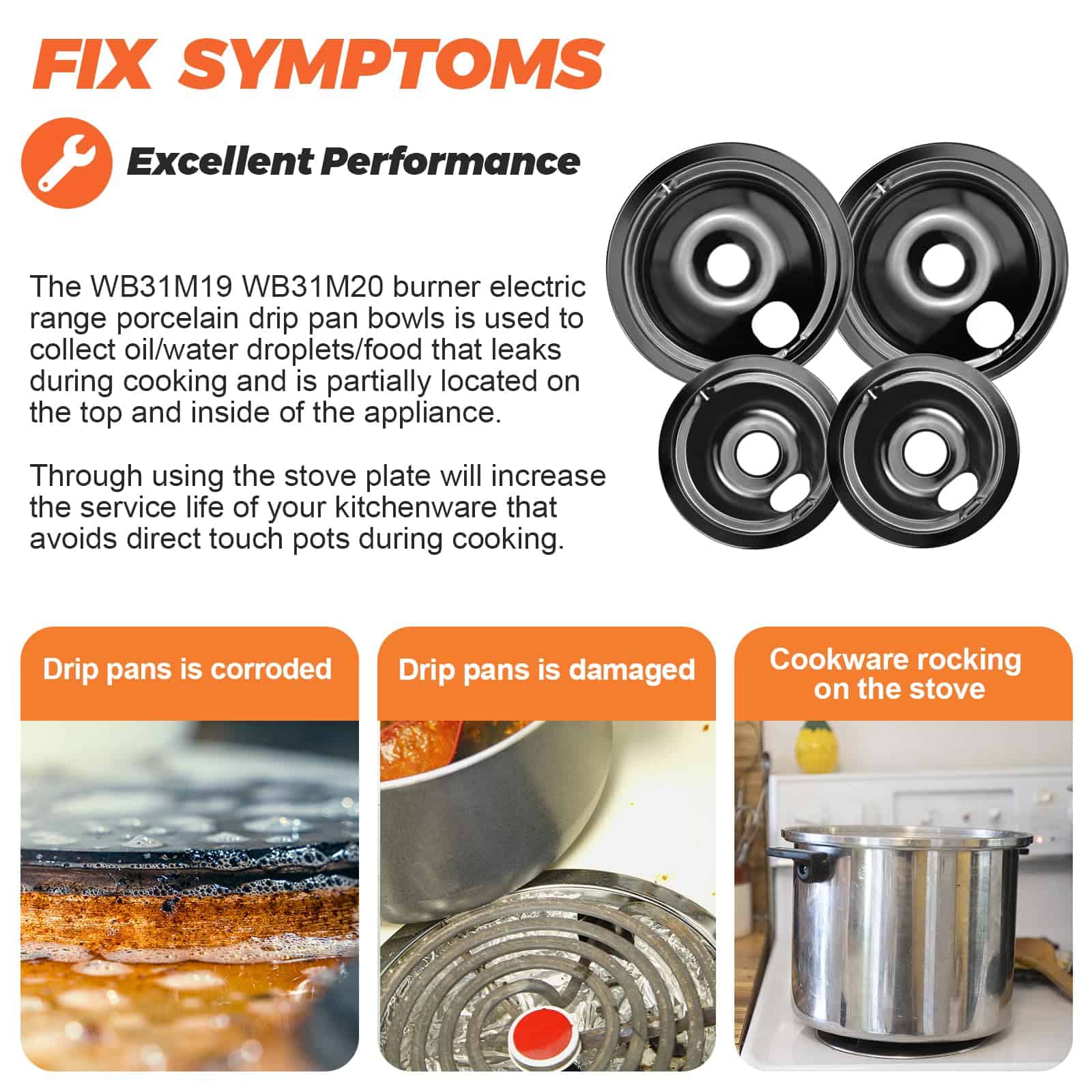 FIX SYMPTOMS

Excellent Performance

The WB31M19 WB31M20 burner electric range porcelain drip pan bowls is used to collect oil/water droplets/food that leaks during cooking and is partially located on the top and inside of the appliance.

Through using the stove plate will increase the service life of your kitchenware that avoids direct touch pots during cooking.

Drip pans is corroded

Drip pans is damaged

Cookware rocking on the stove