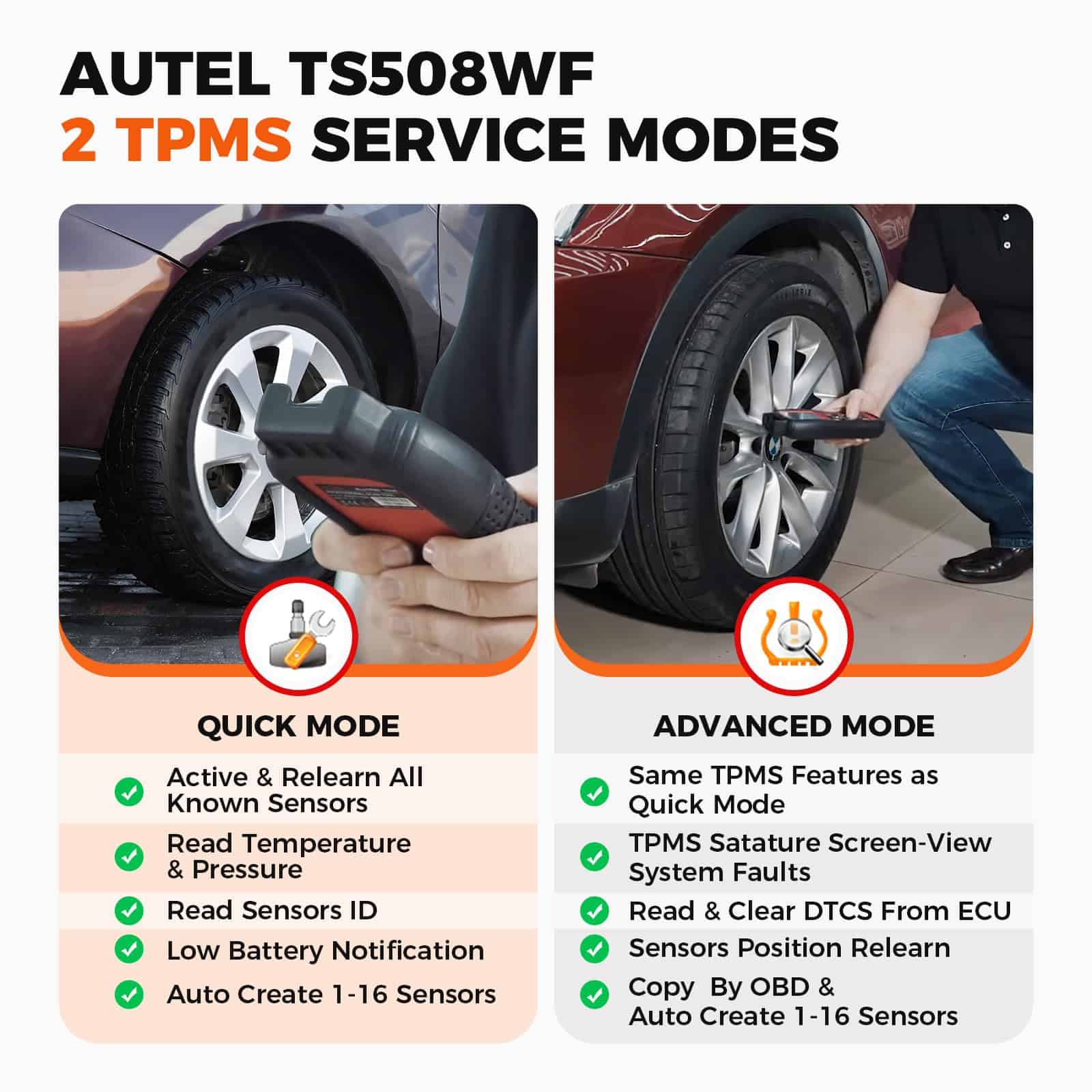 AUTEL TS508WF
2 TPMS SERVICE MODES

QUICK MODE

Active & Relearn All Known Sensors

Read Temperature & Pressure

Read Sensors ID

Low Battery Notification

Auto Create 1-16 Sensors

ADVANCED MODE

Same TPMS Features as Quick Mode

TPMS Satature Screen-View System Faults

Read & Clear DTCS From ECU

Sensors Position Relearn

Copy By OBD & Auto Create 1-16 Sensors