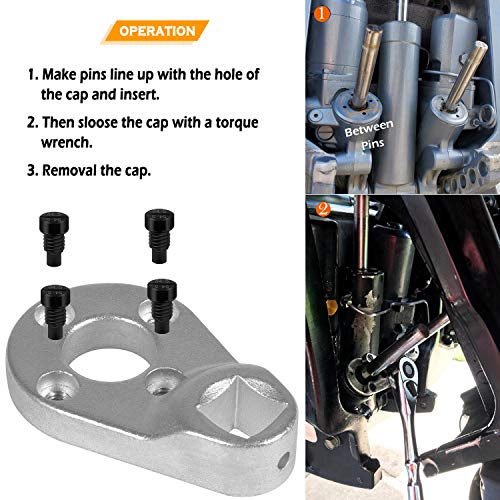 OPERATION

1. Make pins line up with the hole of the cap and insert.

2. Then sloose the cap with a torque wrench.

3. Removal the cap.

1

Between Pins

2