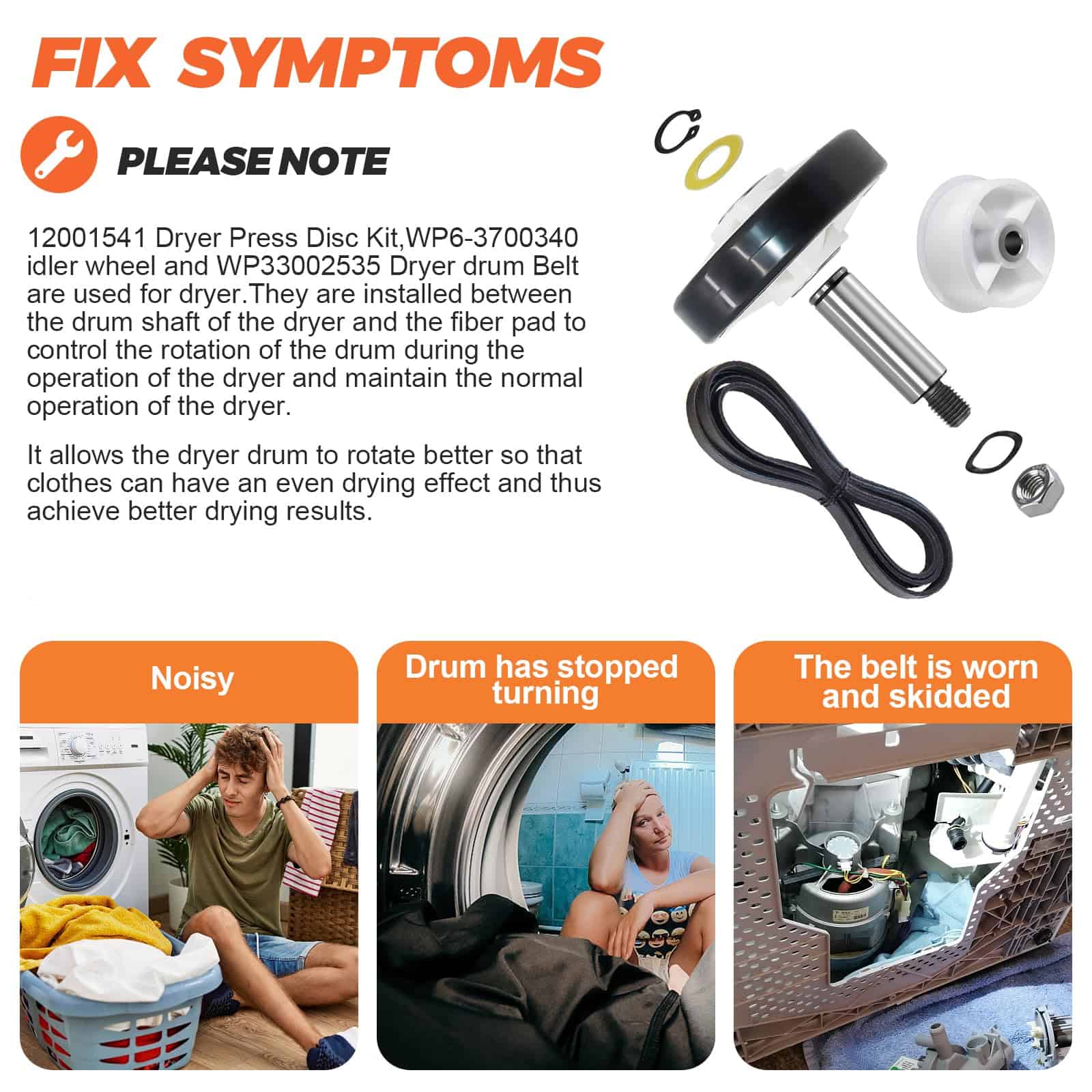 FIX SYMPTOMS

PLEASE NOTE

12001541 Dryer Press Disc Kit,WP6-3700340 idler wheel and WP33002535 Dryer drum Belt are used for dryer.They are installed between the drum shaft of the dryer and the fiber pad to control the rotation of the drum during the operation of the dryer and maintain the normal operation of the dryer.

It allows the dryer drum to rotate better so that clothes can have an even drying effect and thus achieve better drying results.

Noisy

Drum has stopped turning

The belt is worn and skidded