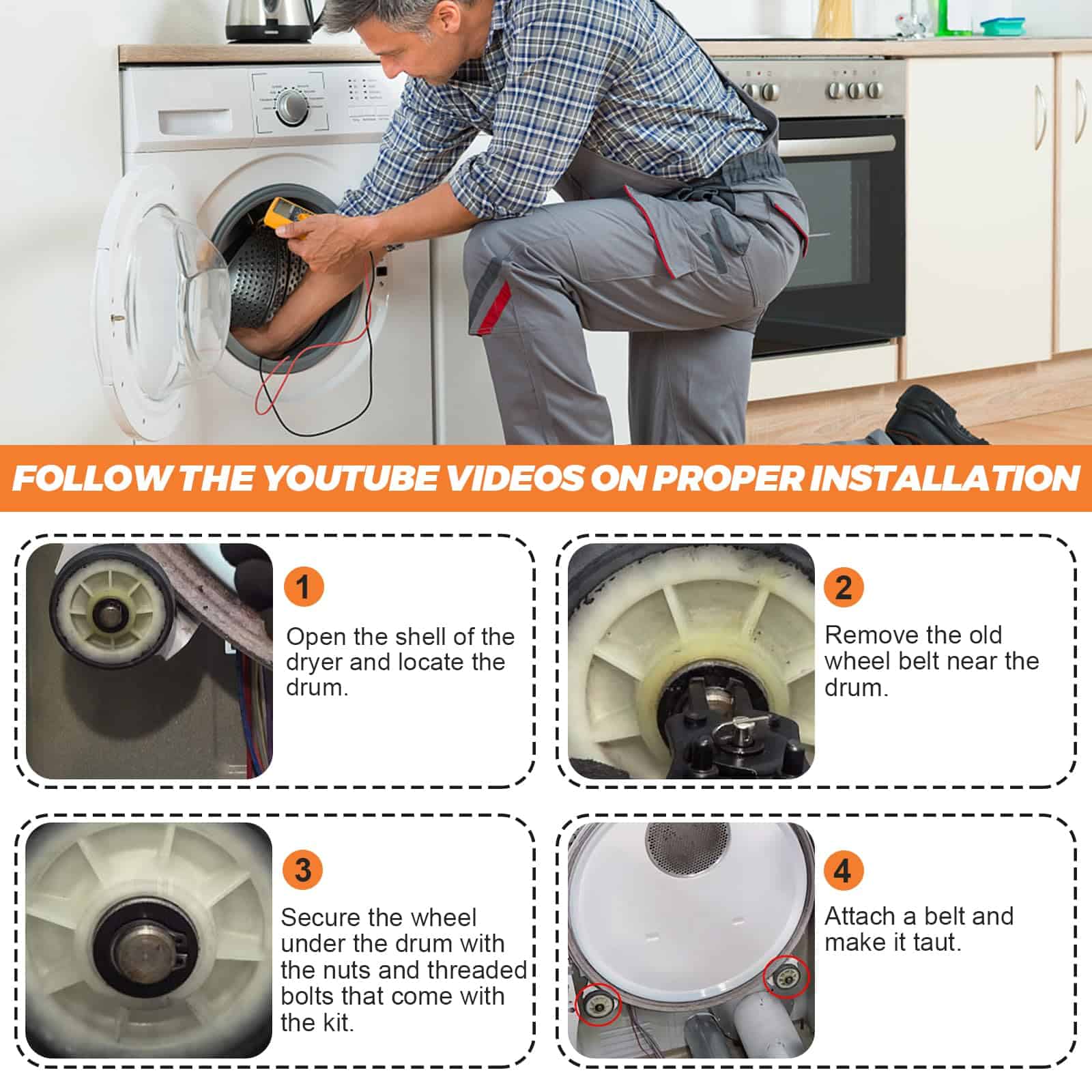 FOLLOW THE YOUTUBE VIDEOS ON PROPER INSTALLATION

1
Open the shell of the dryer and locate the drum.

2
Remove the old wheel belt near the drum.

3
Secure the wheel under the drum with the nuts and threaded bolts that come with the kit.

4
Attach a belt and make it taut.