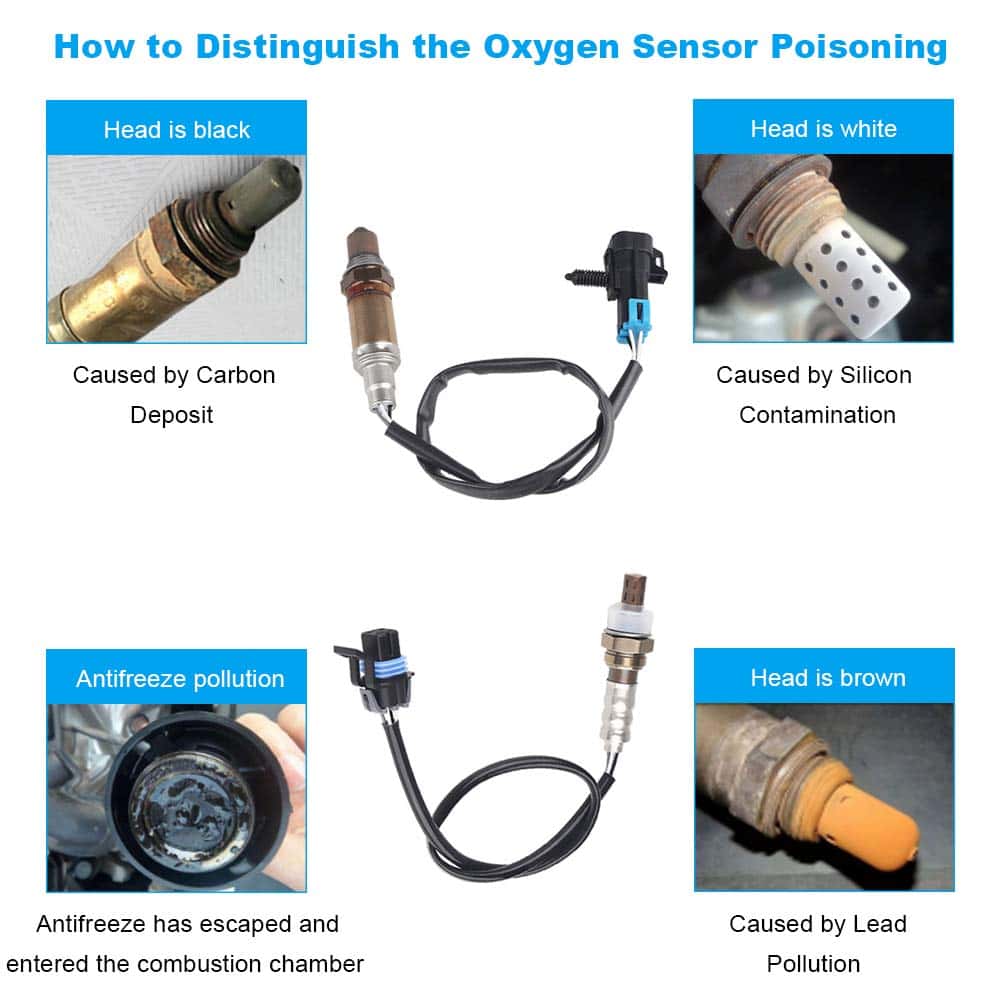 How to Distinguish the Oxygen Sensor Poisoning

Head is black

Caused by Carbon Deposit

Head is white

Caused by Silicon Contamination

Antifreeze pollution

Antifreeze has escaped and entered the combustion chamber

Head is brown

Caused by Lead Pollution