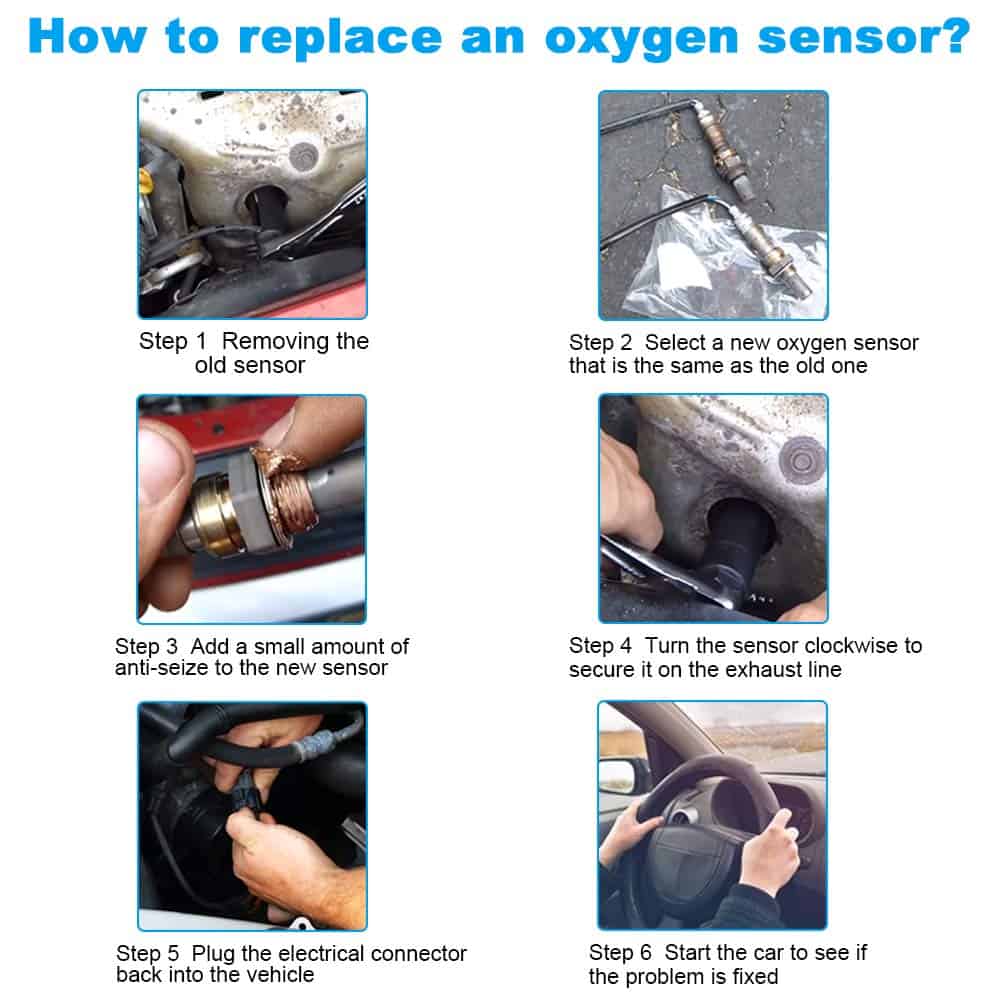 How to replace an oxygen sensor?

Step 1 Removing the old sensor

Step 2 Select a new oxygen sensor that is the same as the old one

Step 3 Add a small amount of anti-seize to the new sensor

Step 4 Turn the sensor clockwise to secure it on the exhaust line

Step 5 Plug the electrical connector back into the vehicle

Step 6 Start the car to see if the problem is fixed