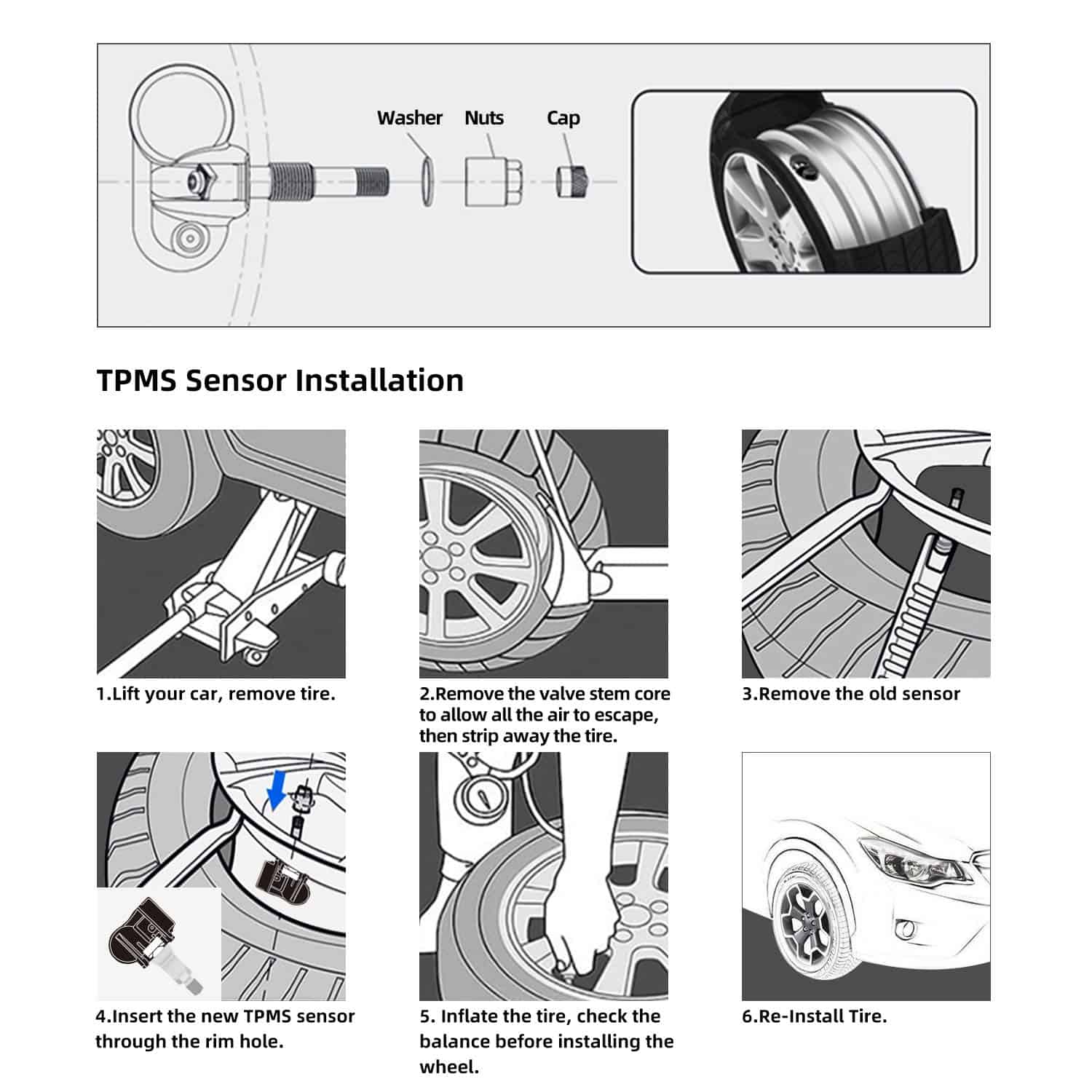 Washer Nuts Cap

TPMS Sensor Installation

1.Lift your car, remove tire.

2.Remove the valve stem core to allow all the air to escape, then strip away the tire.

3.Remove the old sensor

4.Insert the new TPMS sensor through the rim hole.

5. Inflate the tire, check the balance before installing the wheel.

6.Re-Install Tire.