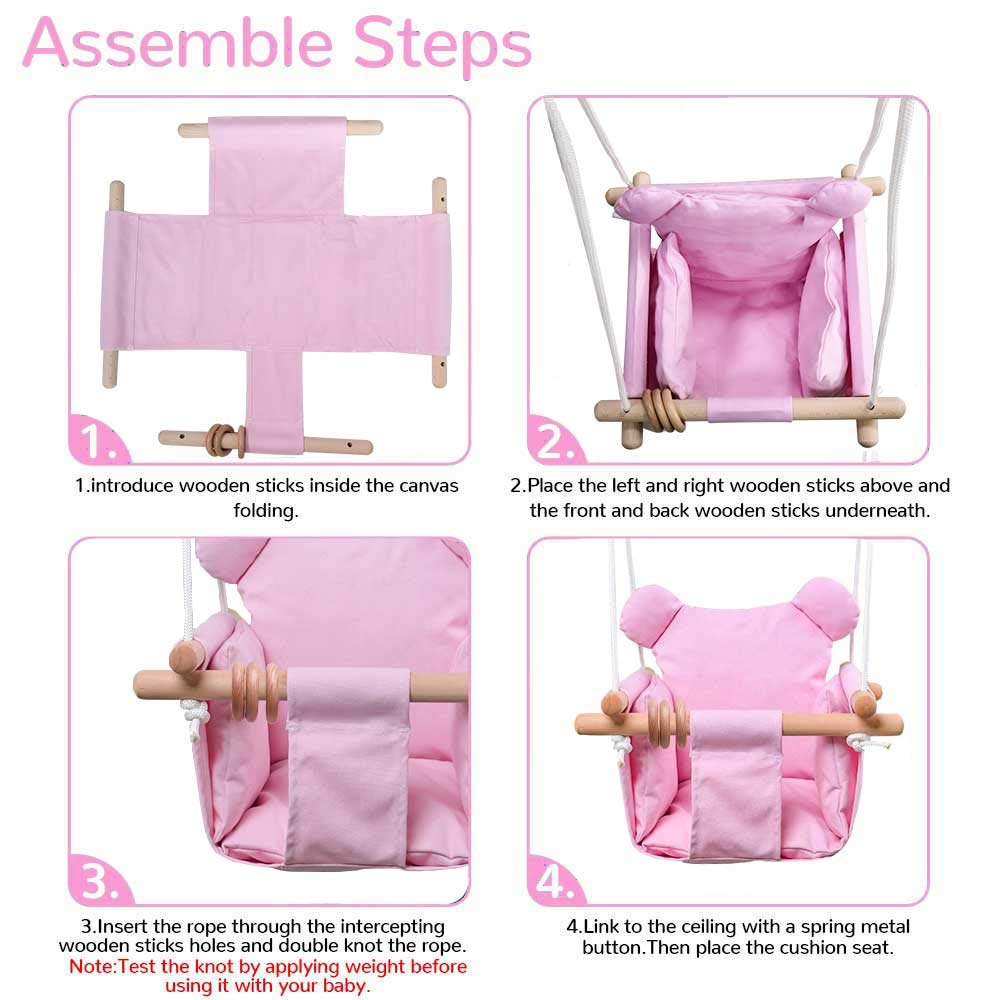 Assemble Steps

1.

1.introduce wooden sticks inside the canvas folding.

2.

2.Place the left and right wooden sticks above and the front and back wooden sticks underneath.

3.

3.Insert the rope through the intercepting wooden sticks holes and double knot the rope.
Note:Test the knot by applying weight before using it with your baby.

4.

4.Link to the ceiling with a spring metal button.Then place the cushion seat.