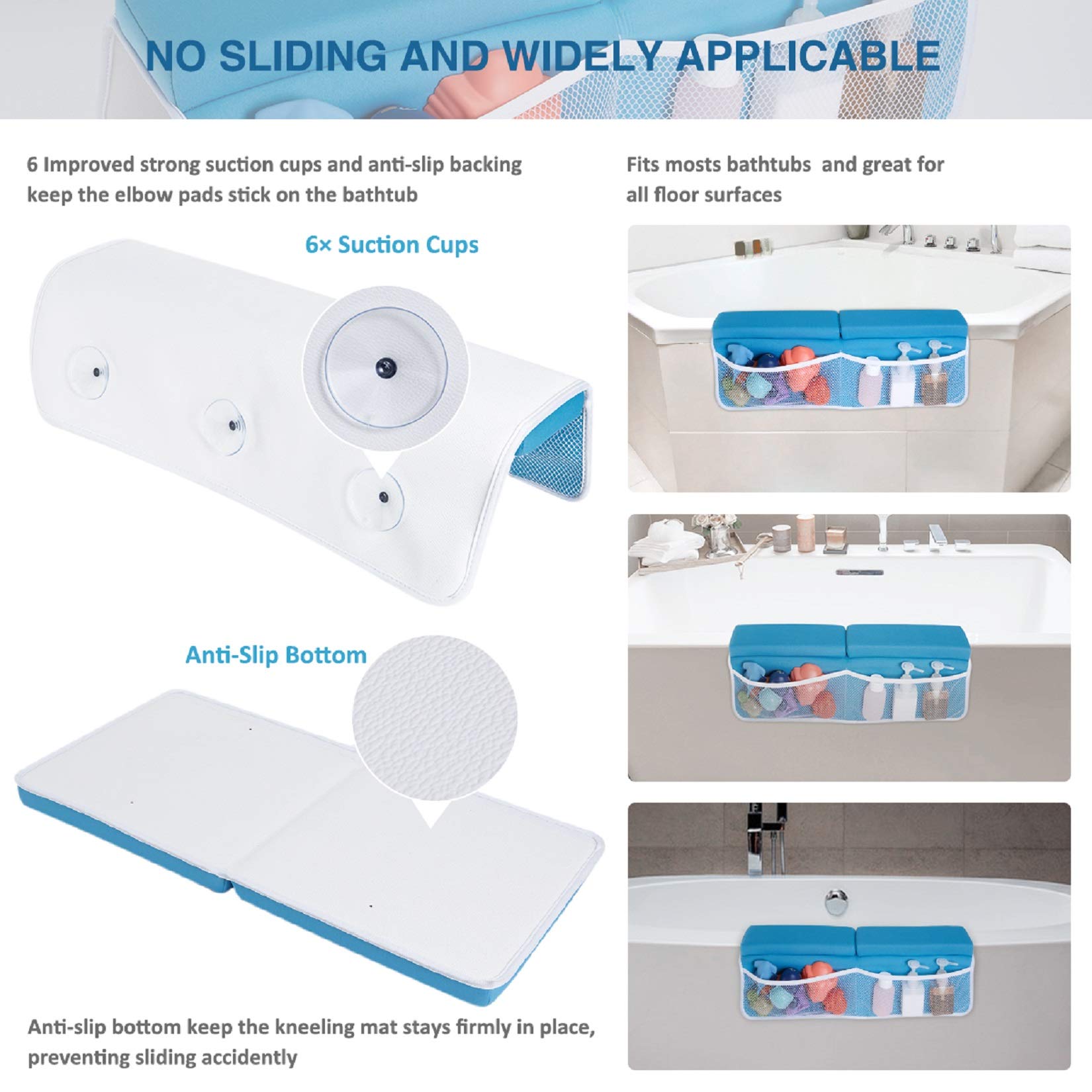 NO SLIDING AND WIDELY APPLICABLE

6 Improved strong suction cups and anti-slip backing keep the elbow pads stick on the bathtub

6× Suction Cups

Anti-Slip Bottom

Anti-slip bottom keep the kneeling mat stays firmly in place, preventing sliding accidently

Fits mosts bathtubs  and great for all floor surfaces