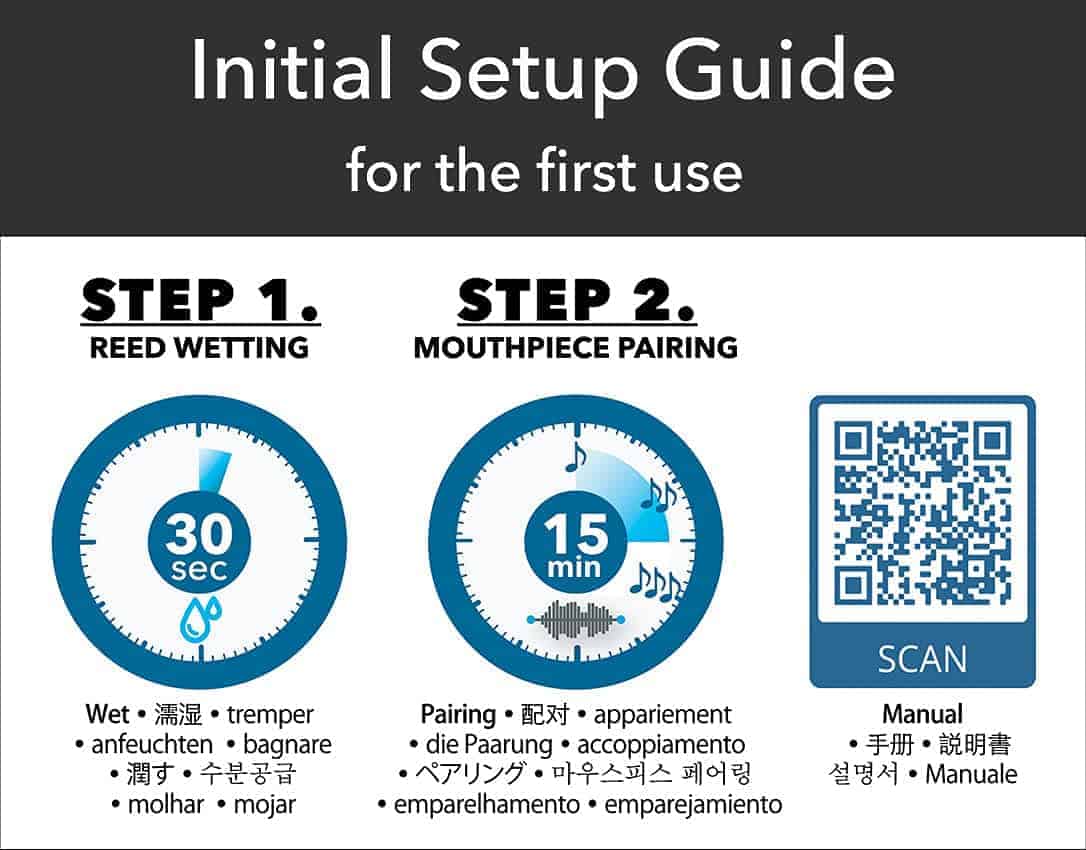 Initial Setup Guide
for the first use

STEP 1.
REED WETTING

30
sec

Wet • 濡湿 • tremper • anfeuchten • bagnare • 潤す • 수분공급 • molhar • mojar

STEP 2.
MOUTHPIECE PAIRING

15
min

Pairing • 配对 • appariement • die Paarung • accoppiamento • ペアリング • 마우스피스 페어링 • emparelhamento • emparejamiento

SCAN

Manual • 手册 • 説明書 설명서 • Manuale