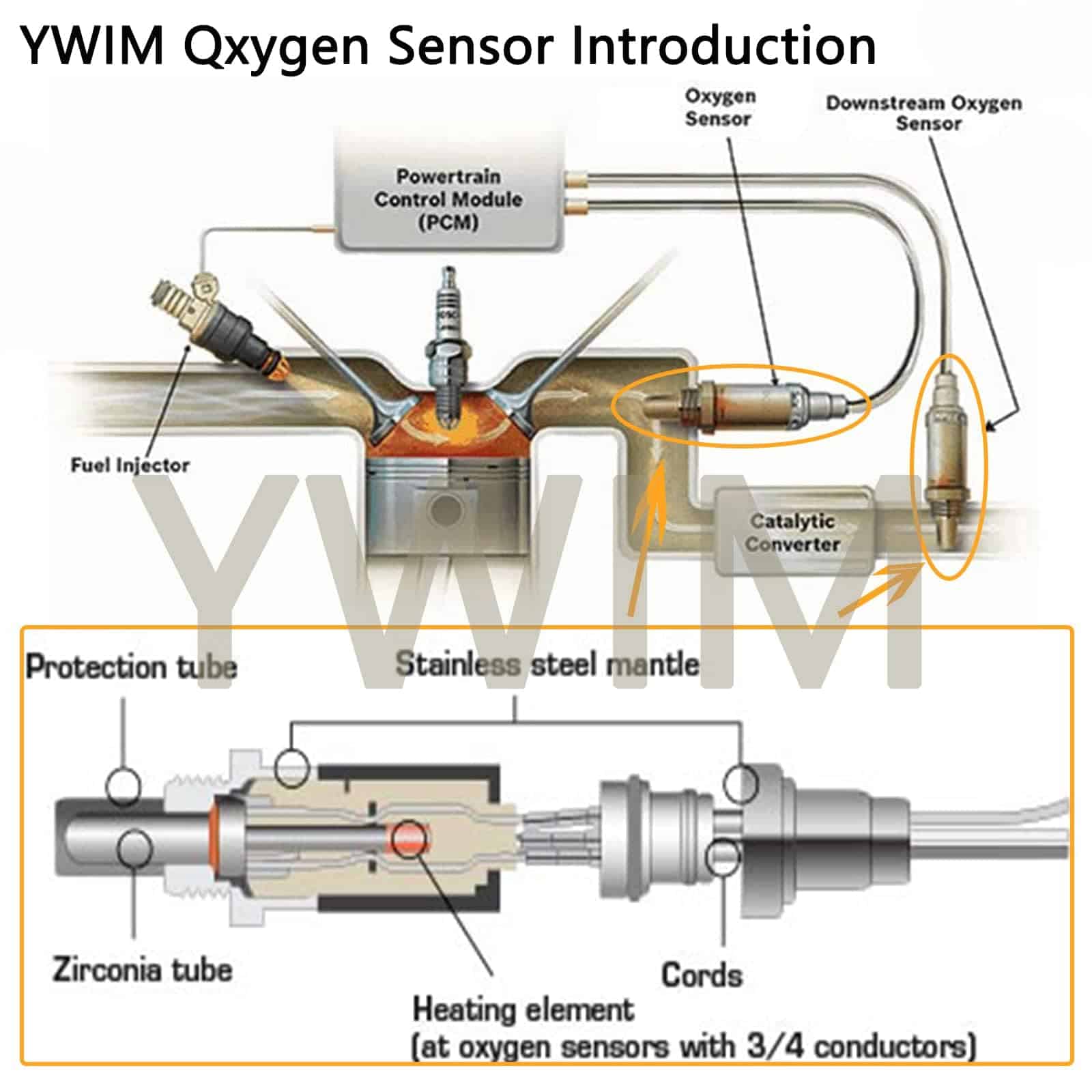 YWIM Qxygen Sensor Introduction

Oxygen Sensor

Downstream Oxygen Sensor

Powertrain Control Module (PCM)

Fuel Injector

Catalytic Converter

YWIM

Protection tube

Stainless steel mantle

Zirconia tube

Cords

Heating element (at oxygen sensors with 3/4 conductors)