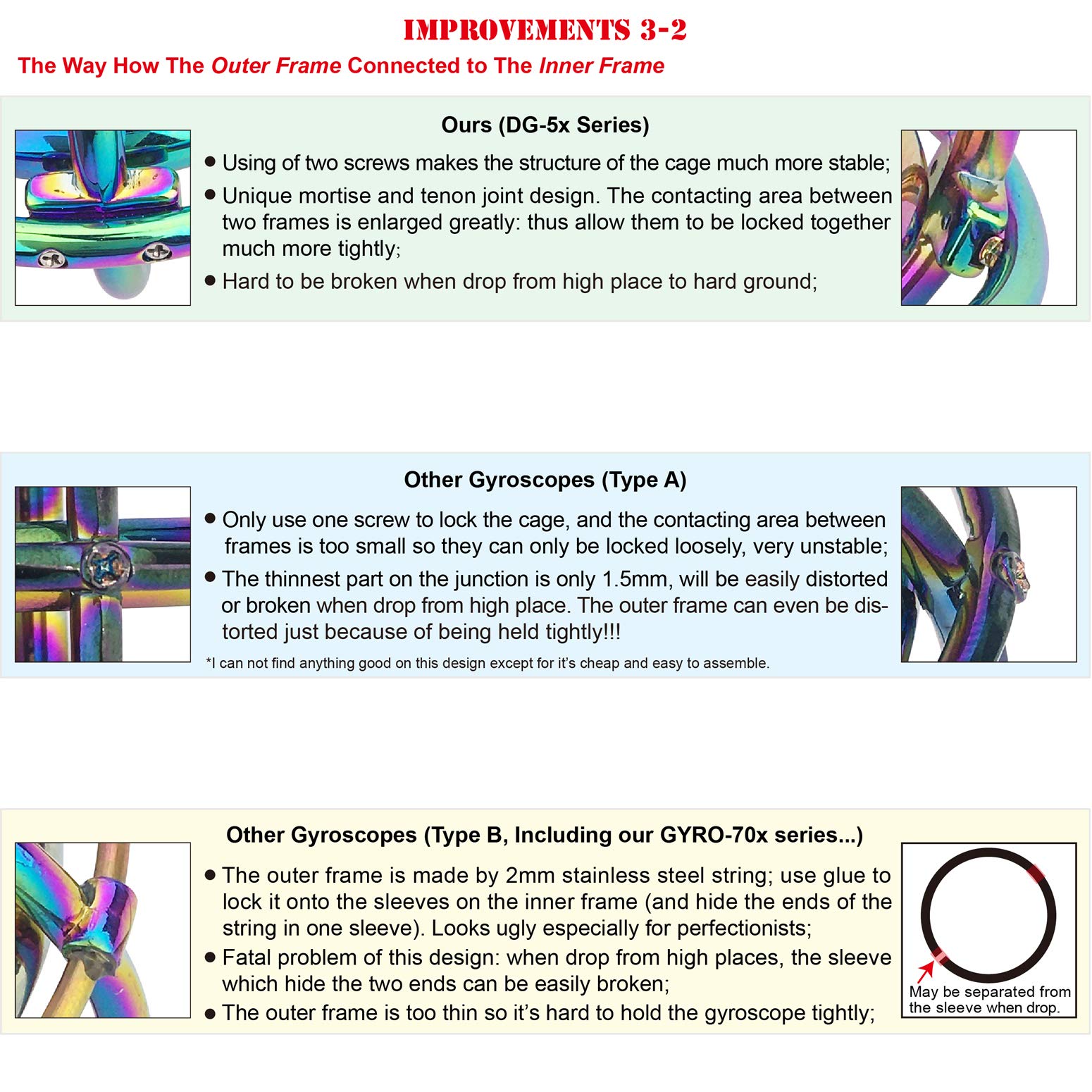 IMPROVEMENTS 3-2

The Way How The Outer Frame Connected to The Inner Frame

Ours (DG-5x Series)

● Using of two screws makes the structure of the cage much more stable;
● Unique mortise and tenon joint design. The contacting area between two frames is enlarged greatly: thus allow them to be locked together much more tightly;
● Hard to be broken when drop from high place to hard ground;

Other Gyroscopes (Type A)

● Only use one screw to lock the cage, and the contacting area between frames is too small so they can only be locked loosely, very unstable;
● The thinnest part on the junction is only 1.5mm, will be easily distorted or broken when drop from high place. The outer frame can even be distorted just because of being held tightly!!!

*I can not find anything good on this design except for it's cheap and easy to assemble.

Other Gyroscopes (Type B, Including our GYRO-70x series...)

● The outer frame is made by 2mm stainless steel string; use glue to lock it onto the sleeves on the inner frame (and hide the ends of the string in one sleeve). Looks ugly especially for perfectionists;
● Fatal problem of this design: when drop from high places, the sleeve which hide the two ends can be easily broken;
● The outer frame is too thin so it's hard to hold the gyroscope tightly;

May be separated from the sleeve when drop.