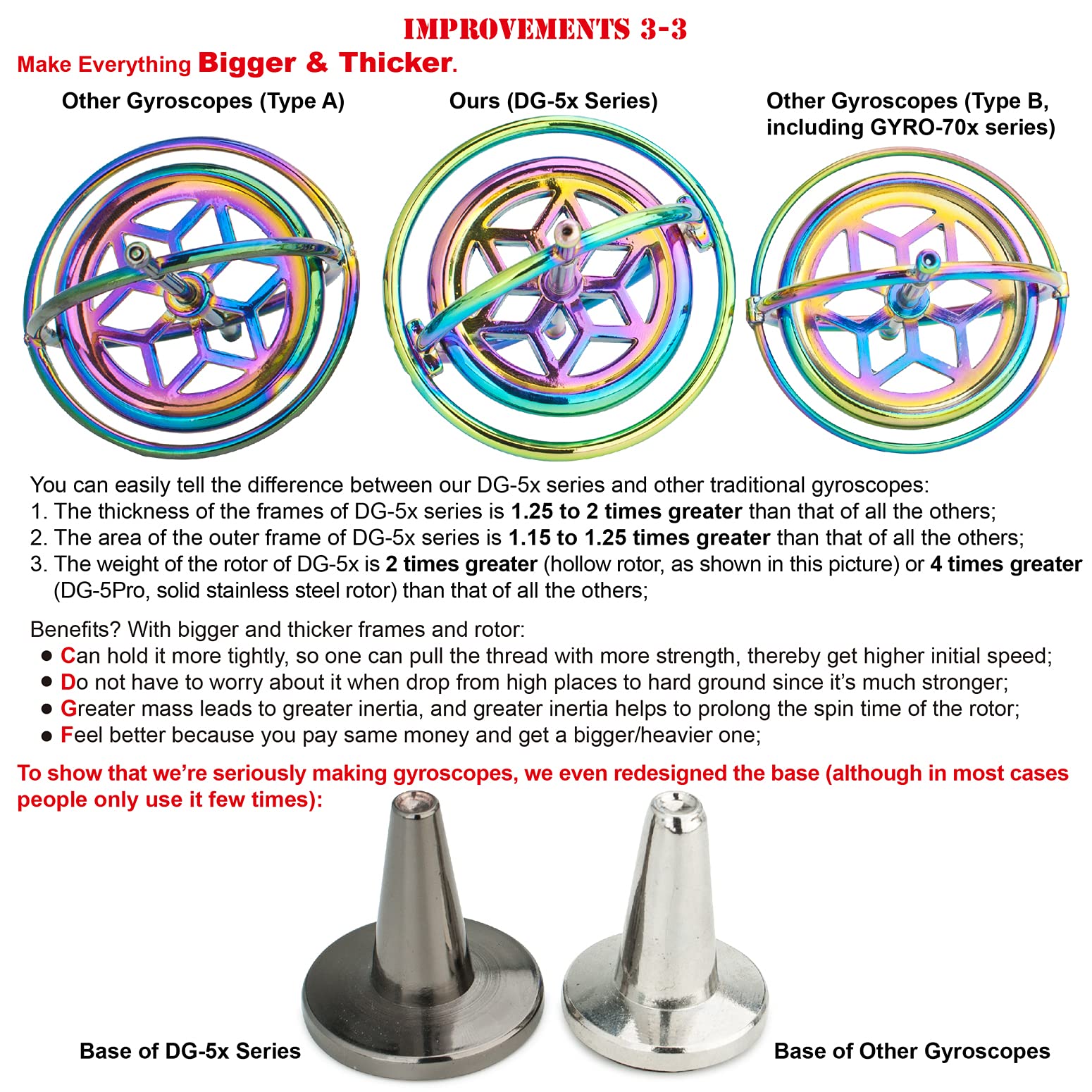 IMPROVEMENTS 3-3

Make Everything Bigger & Thicker.

Other Gyroscopes (Type A)

Ours (DG-5x Series)

Other Gyroscopes (Type B, including GYRO-70x series)

You can easily tell the difference between our DG-5x series and other traditional gyroscopes:
1. The thickness of the frames of DG-5x series is 1.25 to 2 times greater than that of all the others;
2. The area of the outer frame of DG-5x series is 1.15 to 1.25 times greater than that of all the others;
3. The weight of the rotor of DG-5x is 2 times greater (hollow rotor, as shown in this picture) or 4 times greater (DG-5Pro, solid stainless steel rotor) than that of all the others;

Benefits? With bigger and thicker frames and rotor:
● Can hold it more tightly, so one can pull the thread with more strength, thereby get higher initial speed;
● Do not have to worry about it when drop from high places to hard ground since it's much stronger;
● Greater mass leads to greater inertia, and greater inertia helps to prolong the spin time of the rotor;
● Feel better because you pay same money and get a bigger/heavier one;

To show that we're seriously making gyroscopes, we even redesigned the base (although in most cases people only use it few times):

Base of DG-5x Series

Base of Other Gyroscopes