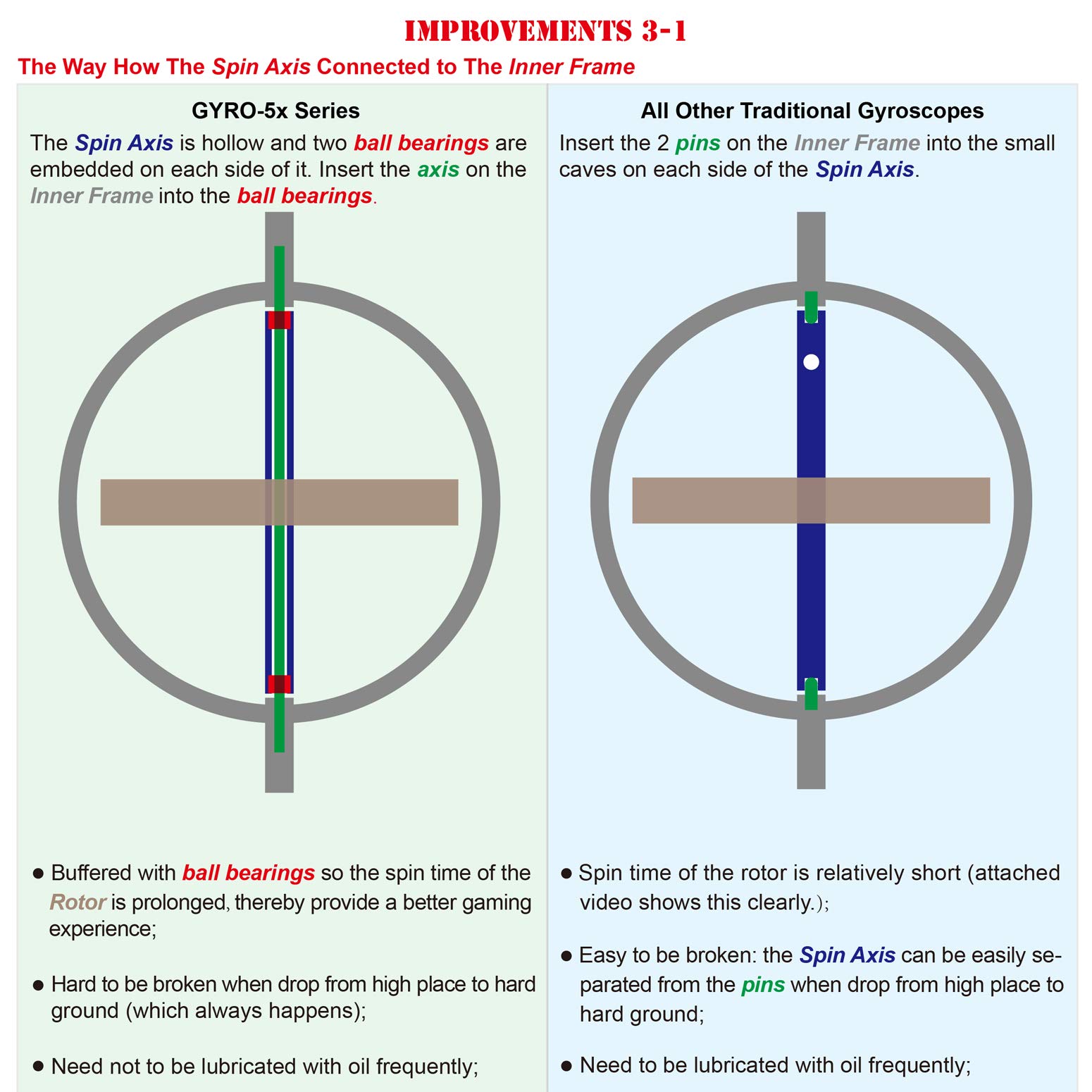 IMPROVEMENTS 3-1

The Way How The Spin Axis Connected to The Inner Frame

GYRO-5x Series

The Spin Axis is hollow and two ball bearings are embedded on each side of it. Insert the axis on the Inner Frame into the ball bearings.

● Buffered with ball bearings so the spin time of the Rotor is prolonged, thereby provide a better gaming experience;

● Hard to be broken when drop from high place to hard ground (which always happens);

● Need not to be lubricated with oil frequently;

All Other Traditional Gyroscopes

Insert the 2 pins on the Inner Frame into the small caves on each side of the Spin Axis.

● Spin time of the rotor is relatively short (attached video shows this clearly.);

● Easy to be broken: the Spin Axis can be easily separated from the pins when drop from high place to hard ground;

● Need to be lubricated with oil frequently;