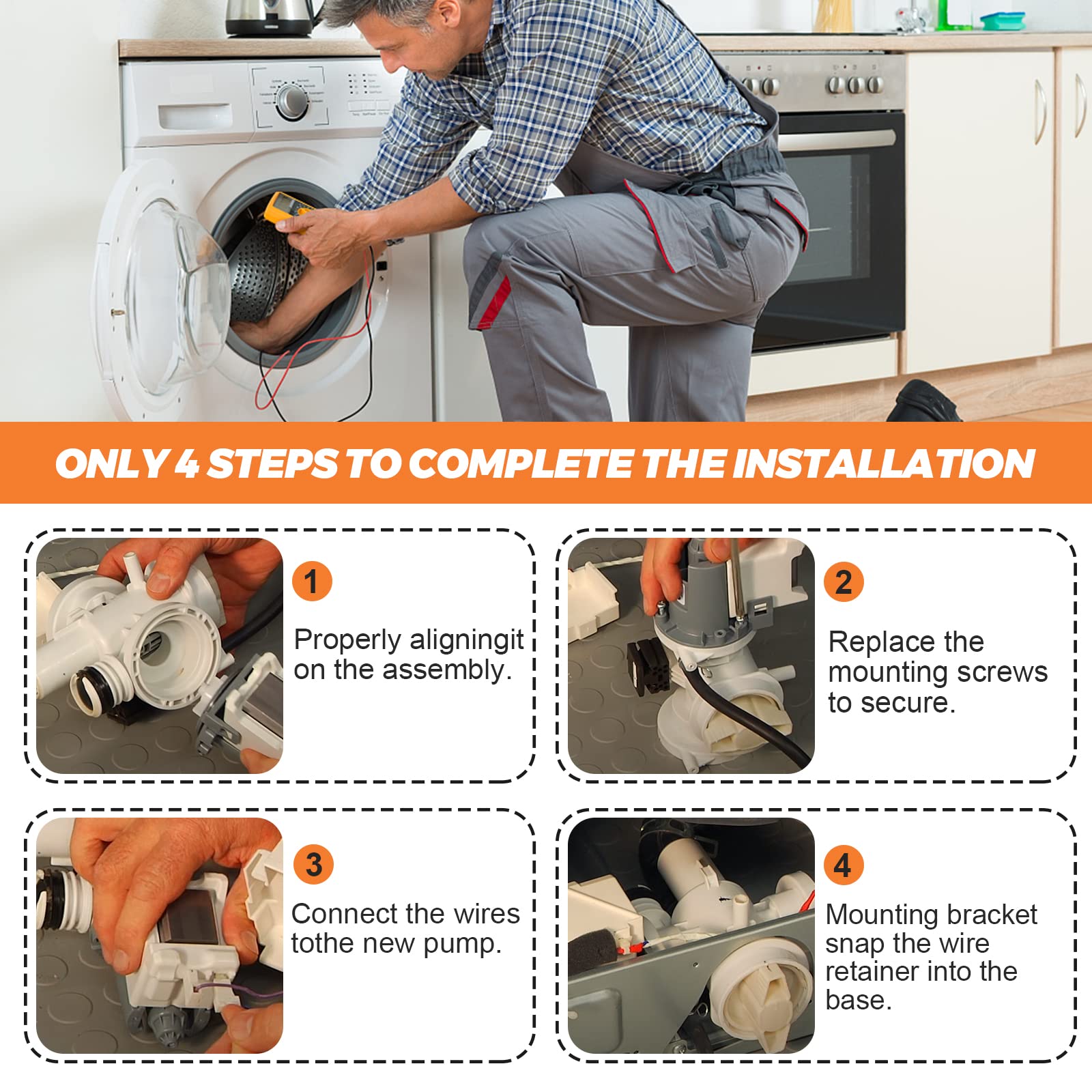 ONLY 4 STEPS TO COMPLETE THE INSTALLATION

1

Properly aligningit on the assembly.

2

Replace the mounting screws to secure.

3

Connect the wires tothe new pump.

4

Mounting bracket snap the wire retainer into the base.