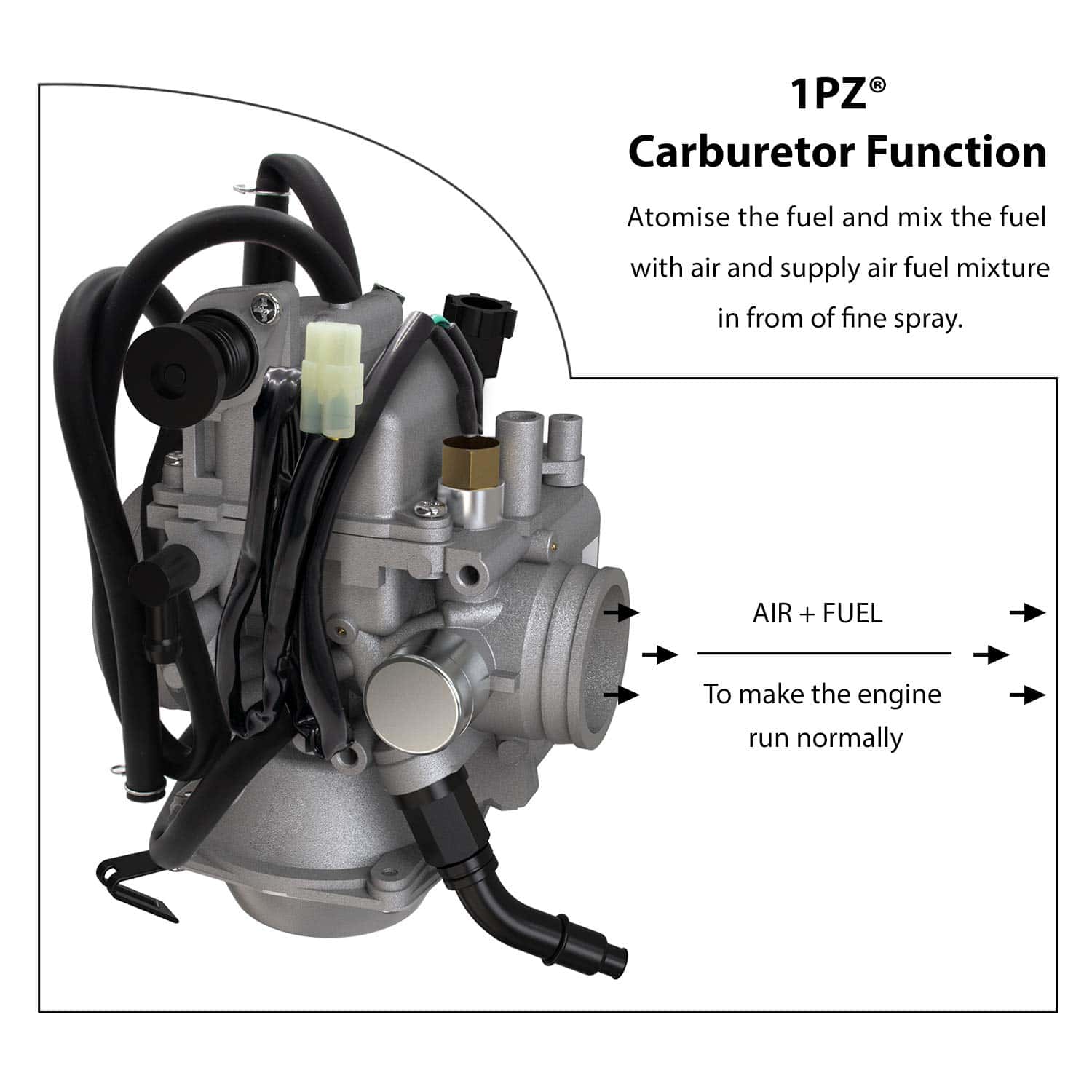 1PZ®
Carburetor Function

Atomise the fuel and mix the fuel with air and supply air fuel mixture in from of fine spray.

AIR + FUEL

To make the engine run normally