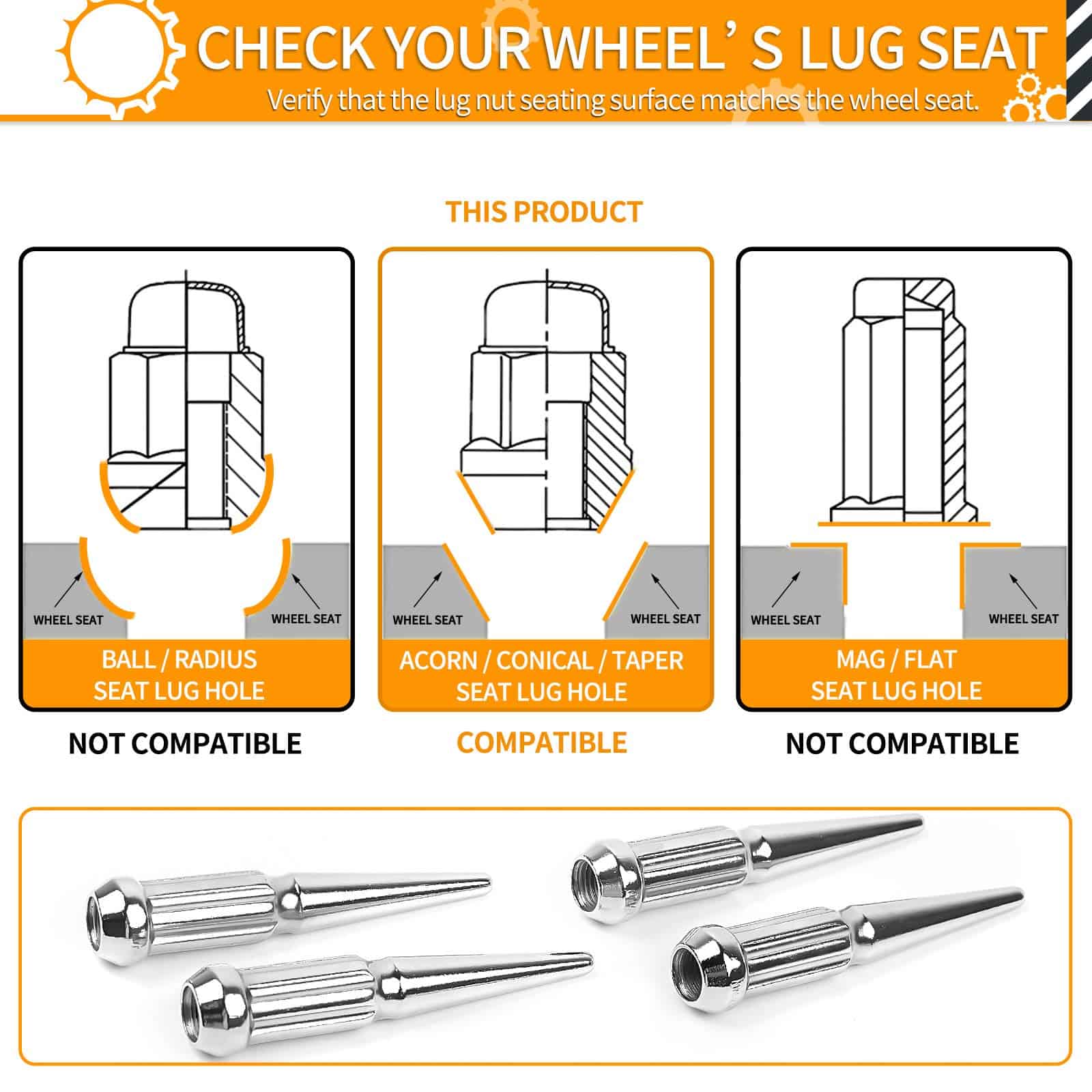 CHECK YOUR WHEEL' S LUG SEAT

Verify that the lug nut seating surface matches the wheel seat.

THIS PRODUCT

WHEEL SEAT

WHEEL SEAT

BALL / RADIUS SEAT LUG HOLE

NOT COMPATIBLE

WHEEL SEAT

WHEEL SEAT

ACORN / CONICAL / TAPER SEAT LUG HOLE

COMPATIBLE

WHEEL SEAT

WHEEL SEAT

MAG / FLAT SEAT LUG HOLE

NOT COMPATIBLE