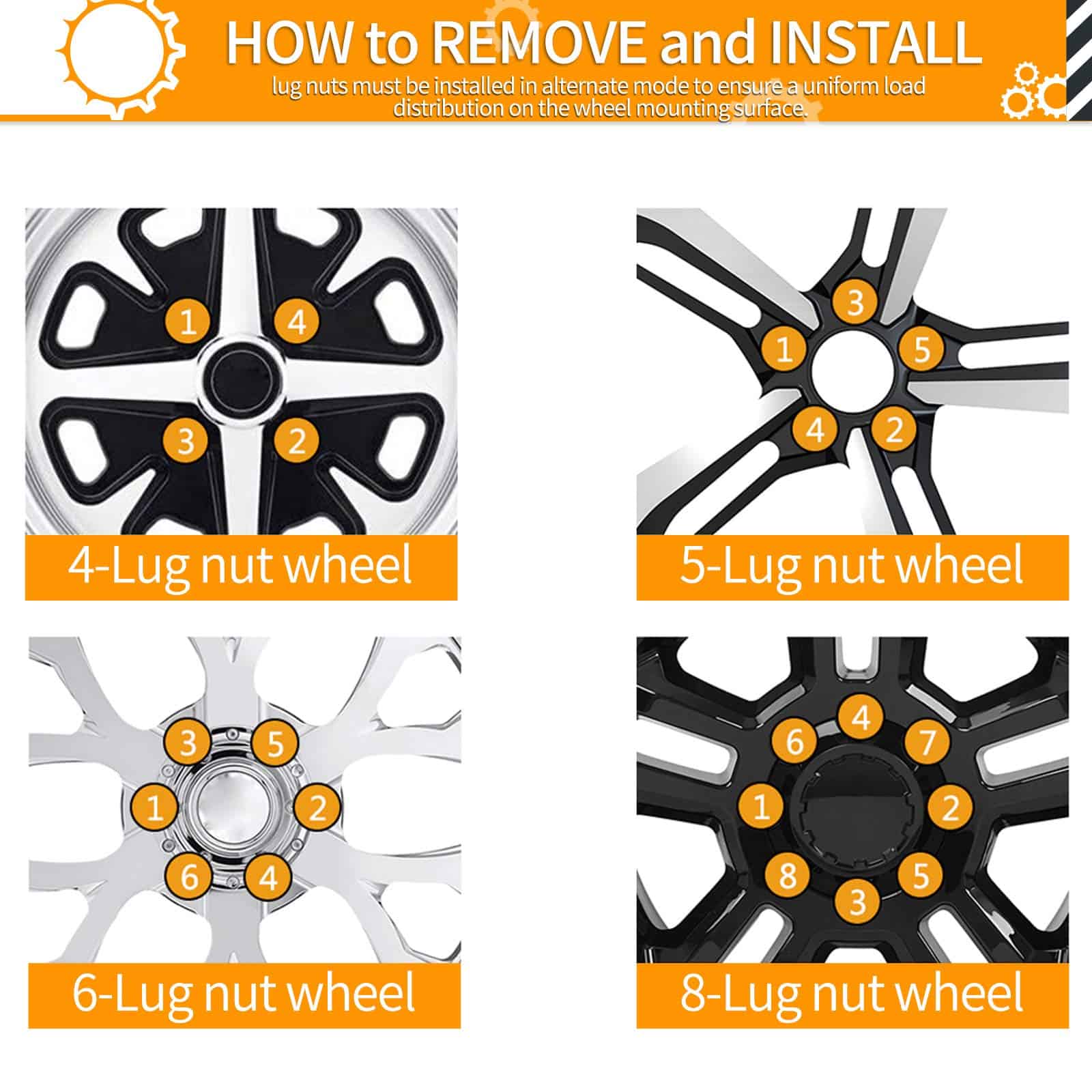 HOW to REMOVE and INSTALL

lug nuts must be installed in alternate mode to ensure a uniform load distribution on the wheel mounting surface.

1 4 3 2

4-Lug nut wheel

3 1 5 4 2

5-Lug nut wheel

3 5 1 2 6 4

6-Lug nut wheel

4 6 7 1 2 8 5 3

8-Lug nut wheel