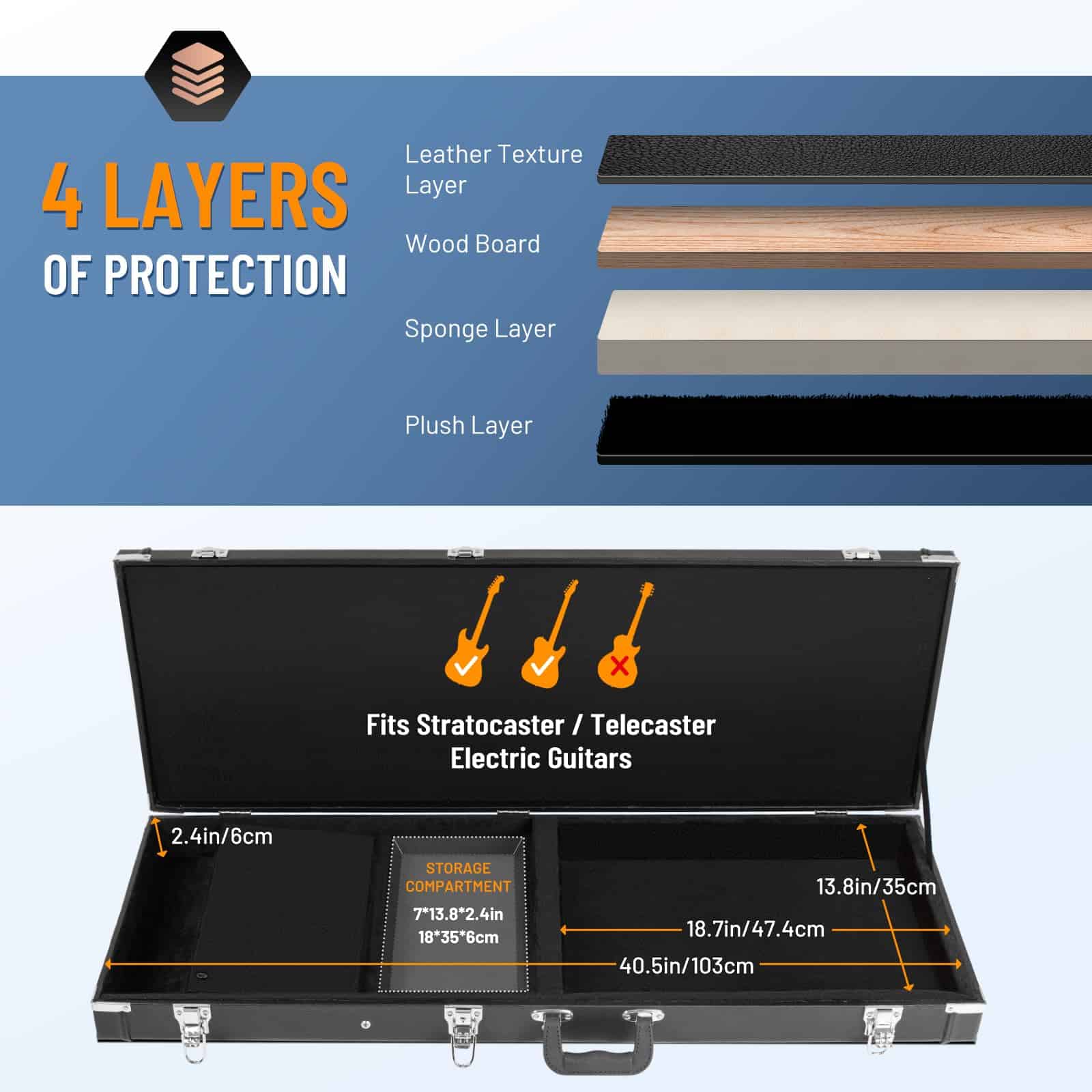 4 LAYERS
OF PROTECTION

Leather Texture Layer

Wood Board

Sponge Layer

Plush Layer

Fits Stratocaster / Telecaster Electric Guitars

2.4in/6cm

STORAGE COMPARTMENT
7*13.8*2.4in
18*35*6cm

13.8in/35cm

18.7in/47.4cm

40.5in/103cm