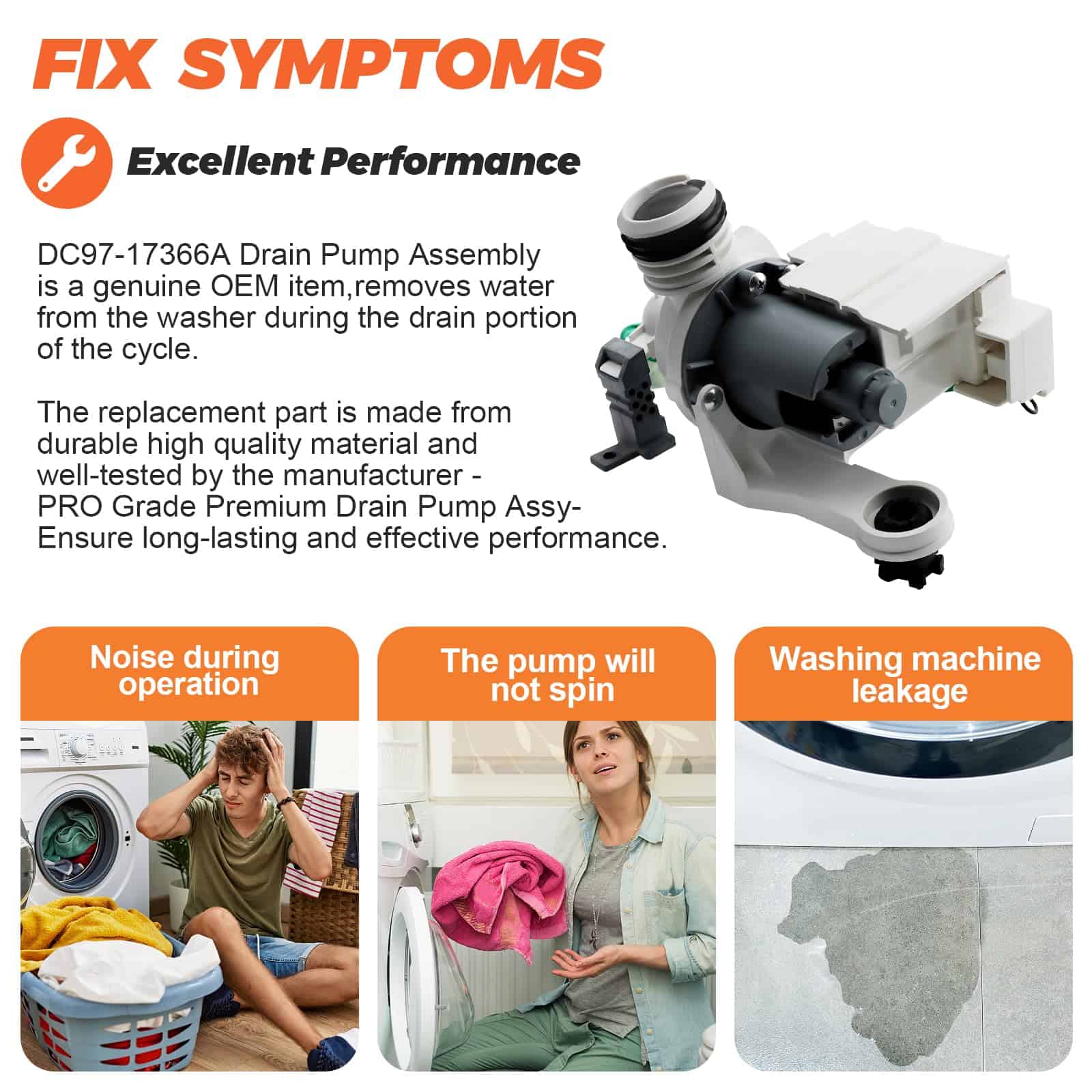 FIX SYMPTOMS

Excellent Performance

DC97-17366A Drain Pump Assembly is a genuine OEM item,removes water from the washer during the drain portion of the cycle.

The replacement part is made from durable high quality material and well-tested by the manufacturer - PRO Grade Premium Drain Pump Assy- Ensure long-lasting and effective performance.

Noise during operation

The pump will not spin

Washing machine leakage