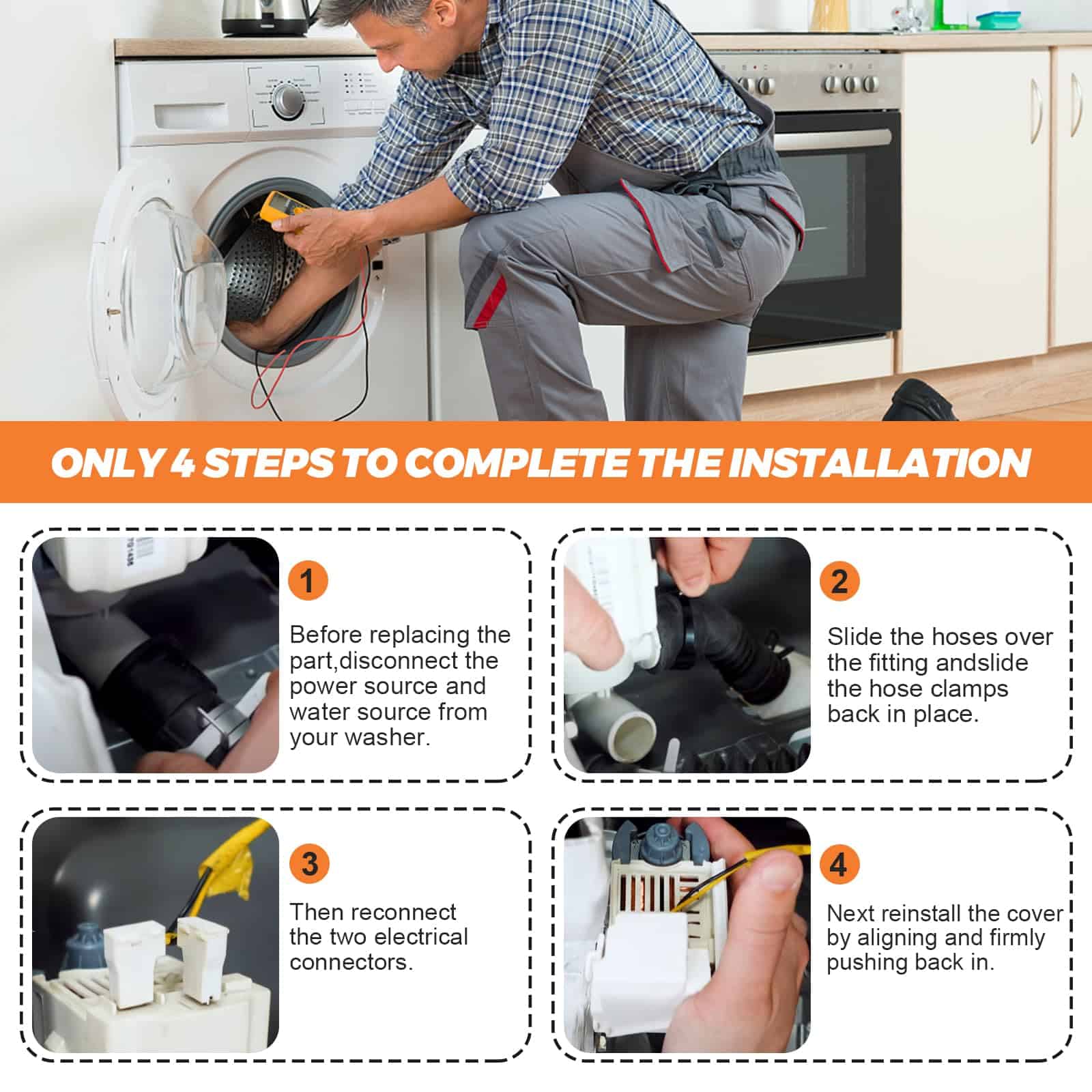 ONLY 4 STEPS TO COMPLETE THE INSTALLATION

1

Before replacing the part,disconnect the power source and water source from your washer.

2

Slide the hoses over the fitting andslide the hose clamps back in place.

3

Then reconnect the two electrical connectors.

4

Next reinstall the cover by aligning and firmly pushing back in.