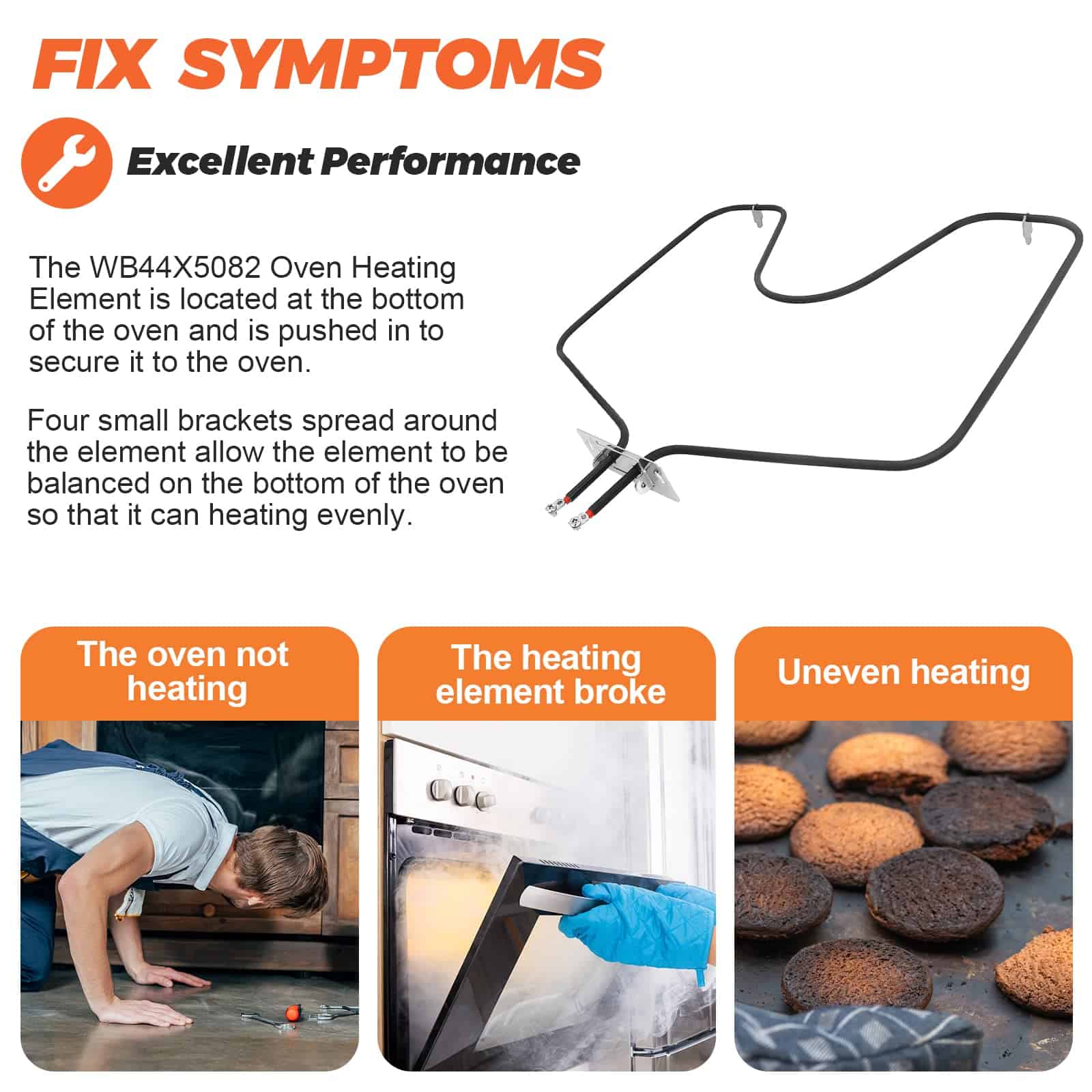 FIX SYMPTOMS

Excellent Performance

The WB44X5082 Oven Heating Element is located at the bottom of the oven and is pushed in to secure it to the oven.

Four small brackets spread around the element allow the element to be balanced on the bottom of the oven so that it can heating evenly.

The oven not heating

The heating element broke

Uneven heating