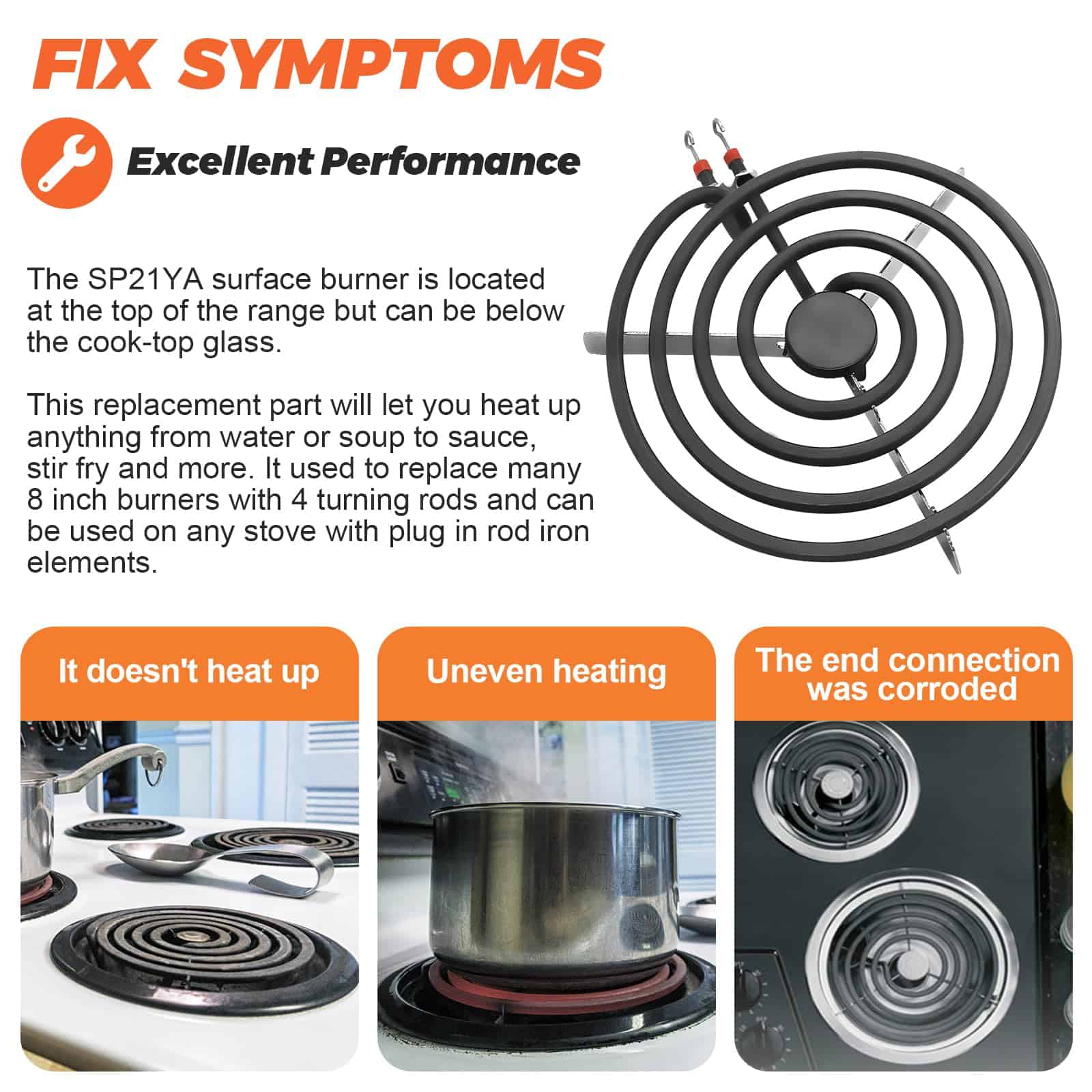 FIX SYMPTOMS

Excellent Performance

The SP21YA surface burner is located at the top of the range but can be below the cook-top glass.

This replacement part will let you heat up anything from water or soup to sauce, stir fry and more. It used to replace many 8 inch burners with 4 turning rods and can be used on any stove with plug in rod iron elements.

It doesn't heat up

Uneven heating

The end connection was corroded