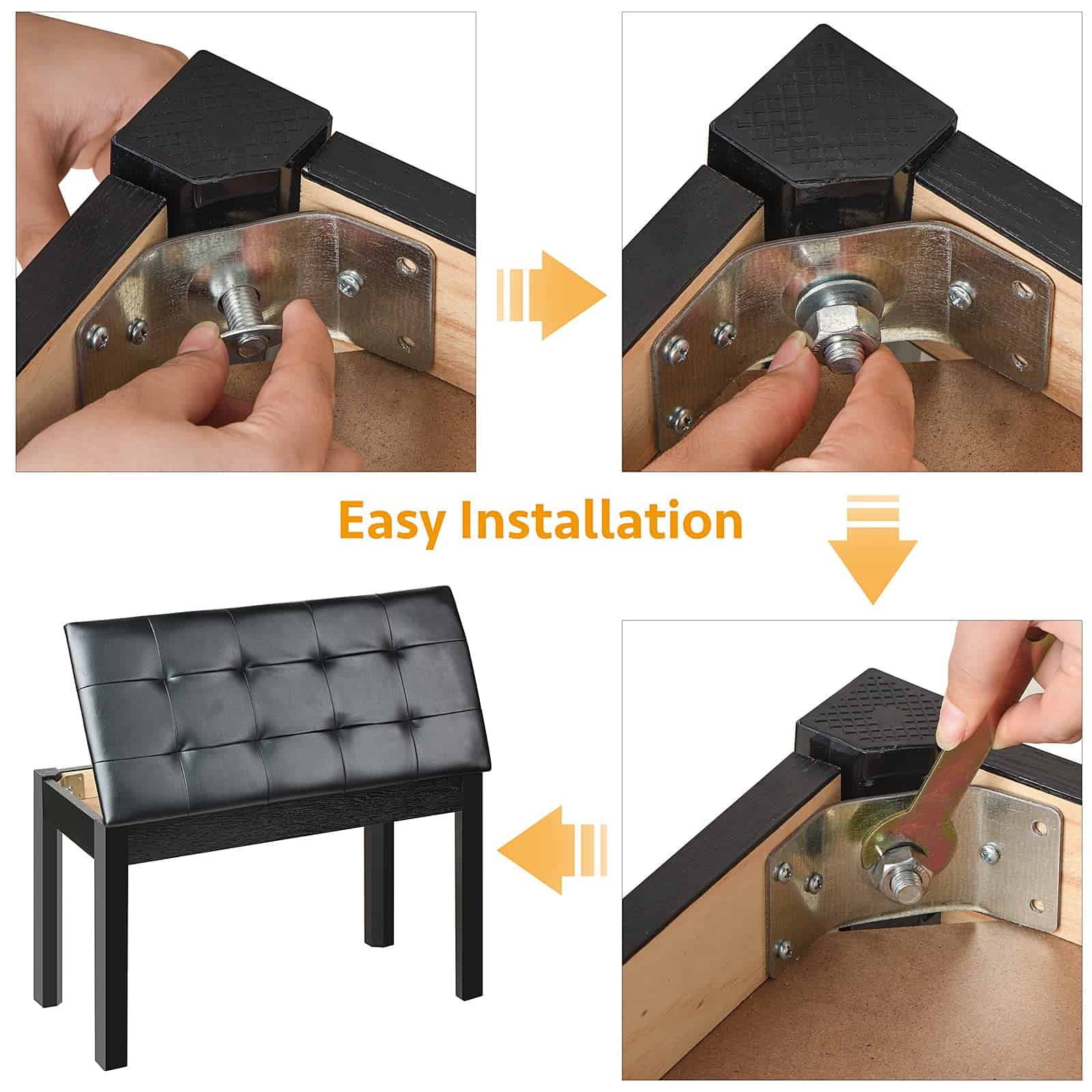 Easy Installation