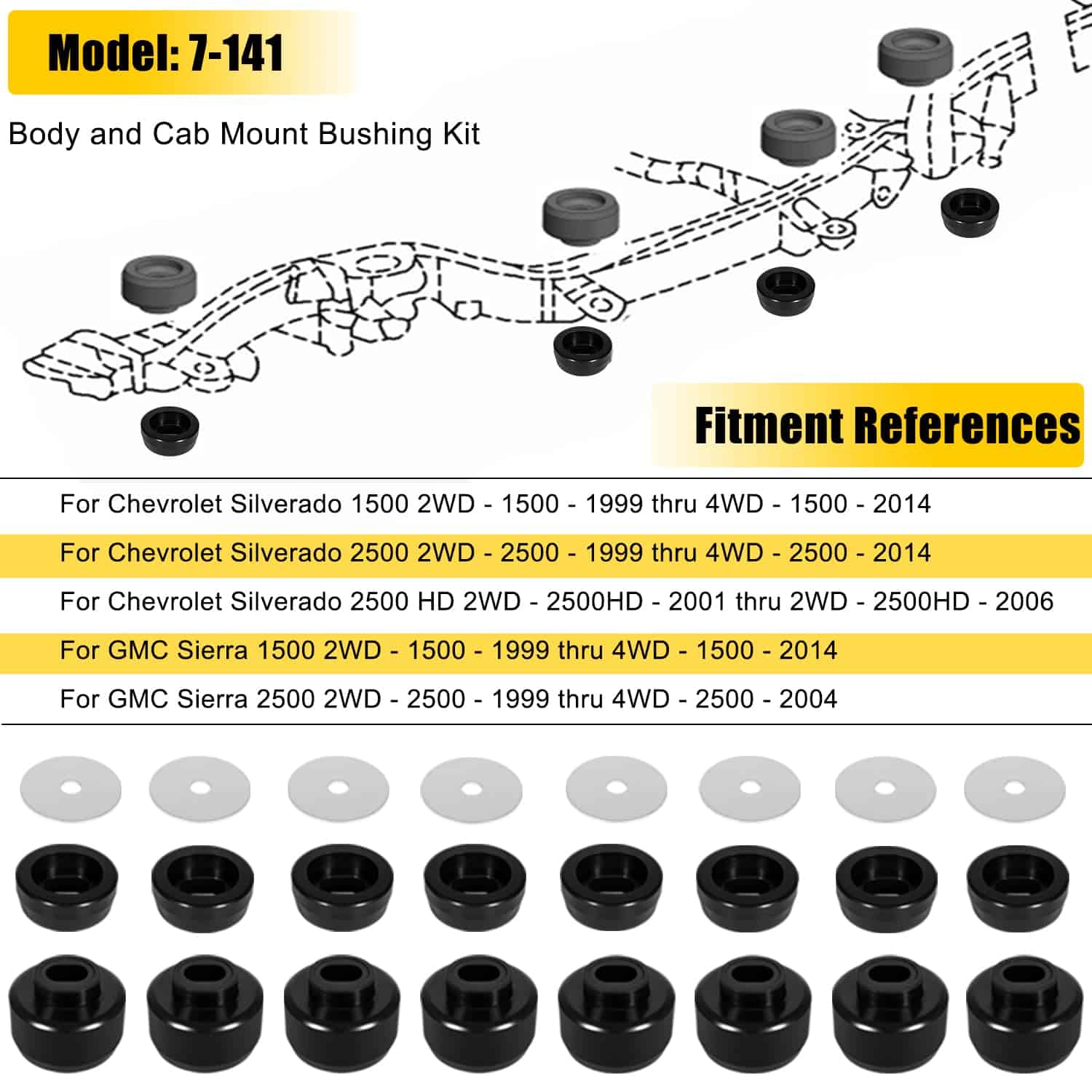 Model: 7-141

Body and Cab Mount Bushing Kit

Fitment References

For Chevrolet Silverado 1500 2WD - 1500 - 1999 thru 4WD - 1500 - 2014

For Chevrolet Silverado 2500 2WD - 2500 - 1999 thru 4WD - 2500 - 2014

For Chevrolet Silverado 2500 HD 2WD - 2500HD - 2001 thru 2WD - 2500HD - 2006

For GMC Sierra 1500 2WD - 1500 - 1999 thru 4WD - 1500 - 2014

For GMC Sierra 2500 2WD - 2500 - 1999 thru 4WD - 2500 - 2004