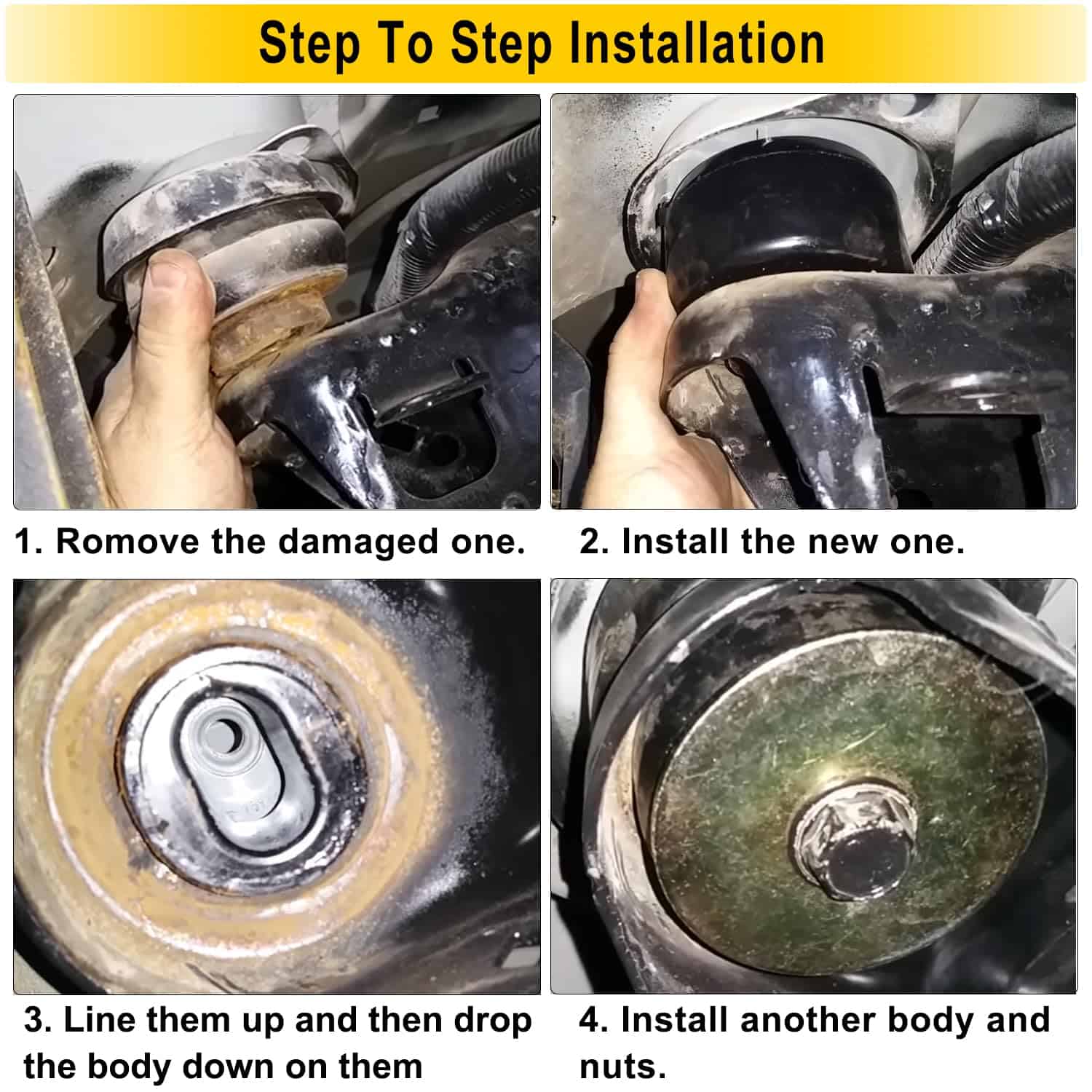 Step To Step Installation

1. Romove the damaged one.

2. Install the new one.

3. Line them up and then drop the body down on them

4. Install another body and nuts.