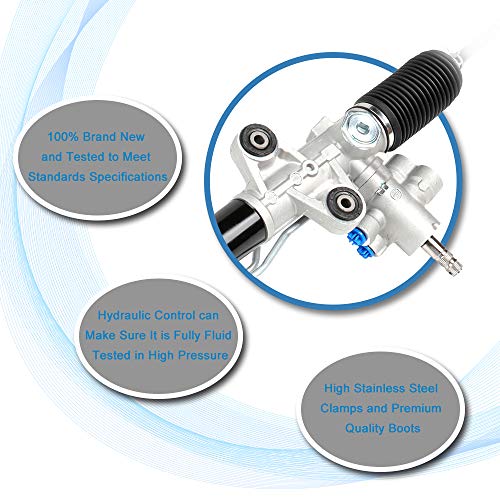 100% Brand New and Tested to Meet Standards Specifications

Hydraulic Control can Make Sure It is Fully Fluid Tested in High Pressure

High Stainless Steel Clamps and Premium Quality Boots