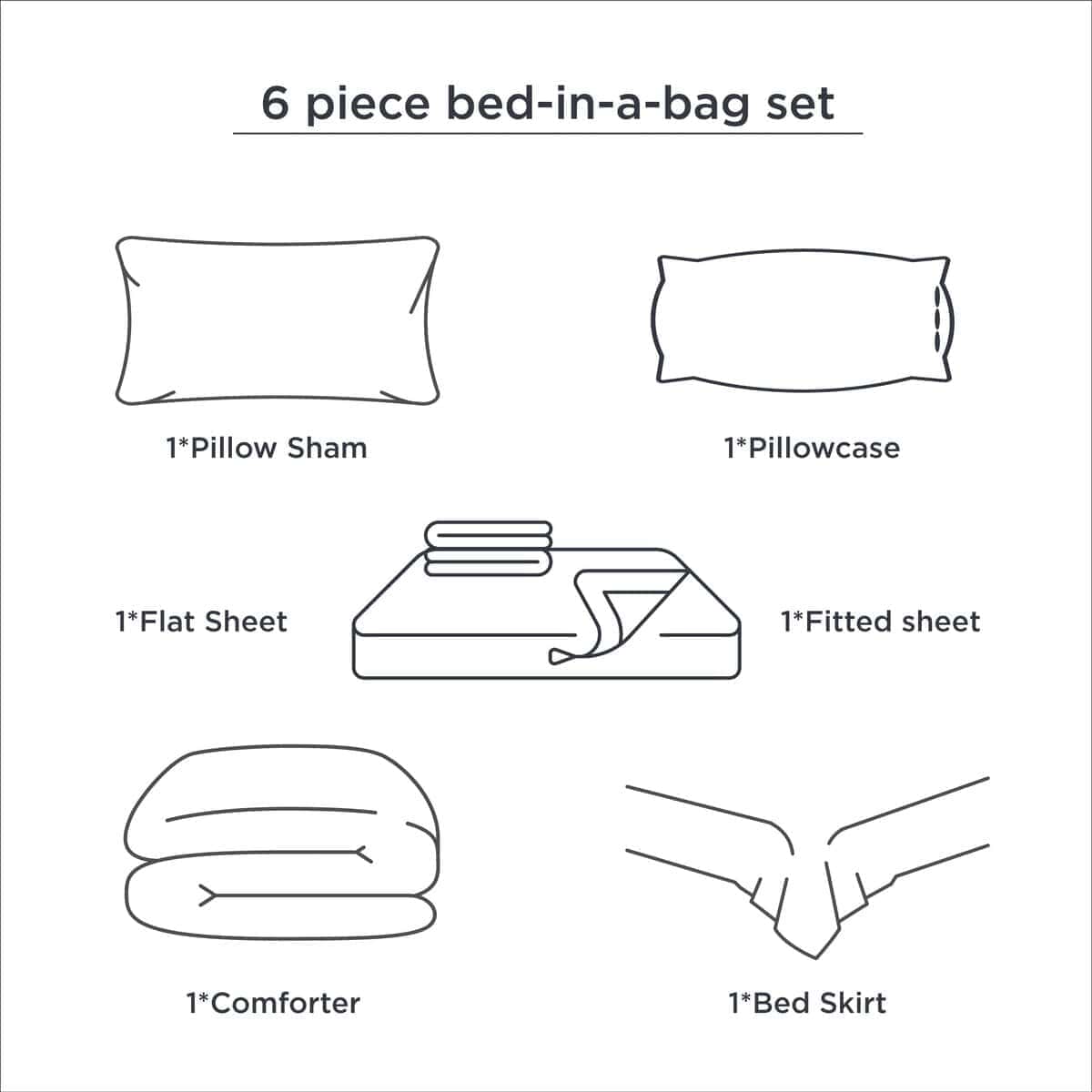 6 piece bed-in-a-bag set

1*Pillow Sham

1*Pillowcase

1*Flat Sheet

1*Fitted sheet

1*Comforter

1*Bed Skirt