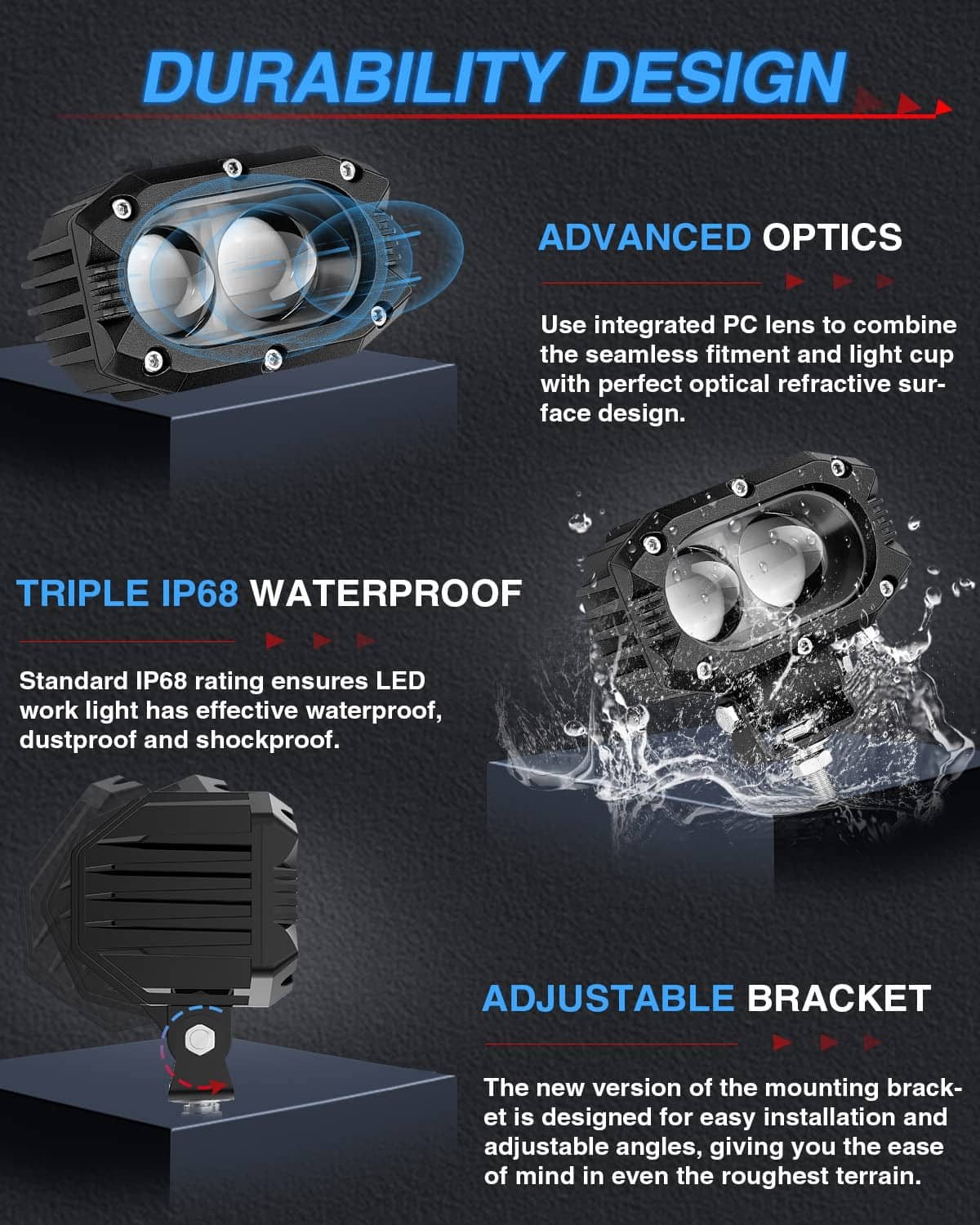 DURABILITY DESIGN

ADVANCED OPTICS

Use integrated PC lens to combine the seamless fitment and light cup with perfect optical refractive surface design.

TRIPLE IP68 WATERPROOF

Standard IP68 rating ensures LED work light has effective waterproof, dustproof and shockproof.

ADJUSTABLE BRACKET

The new version of the mounting bracket is designed for easy installation and adjustable angles, giving you the ease of mind in even the roughest terrain.