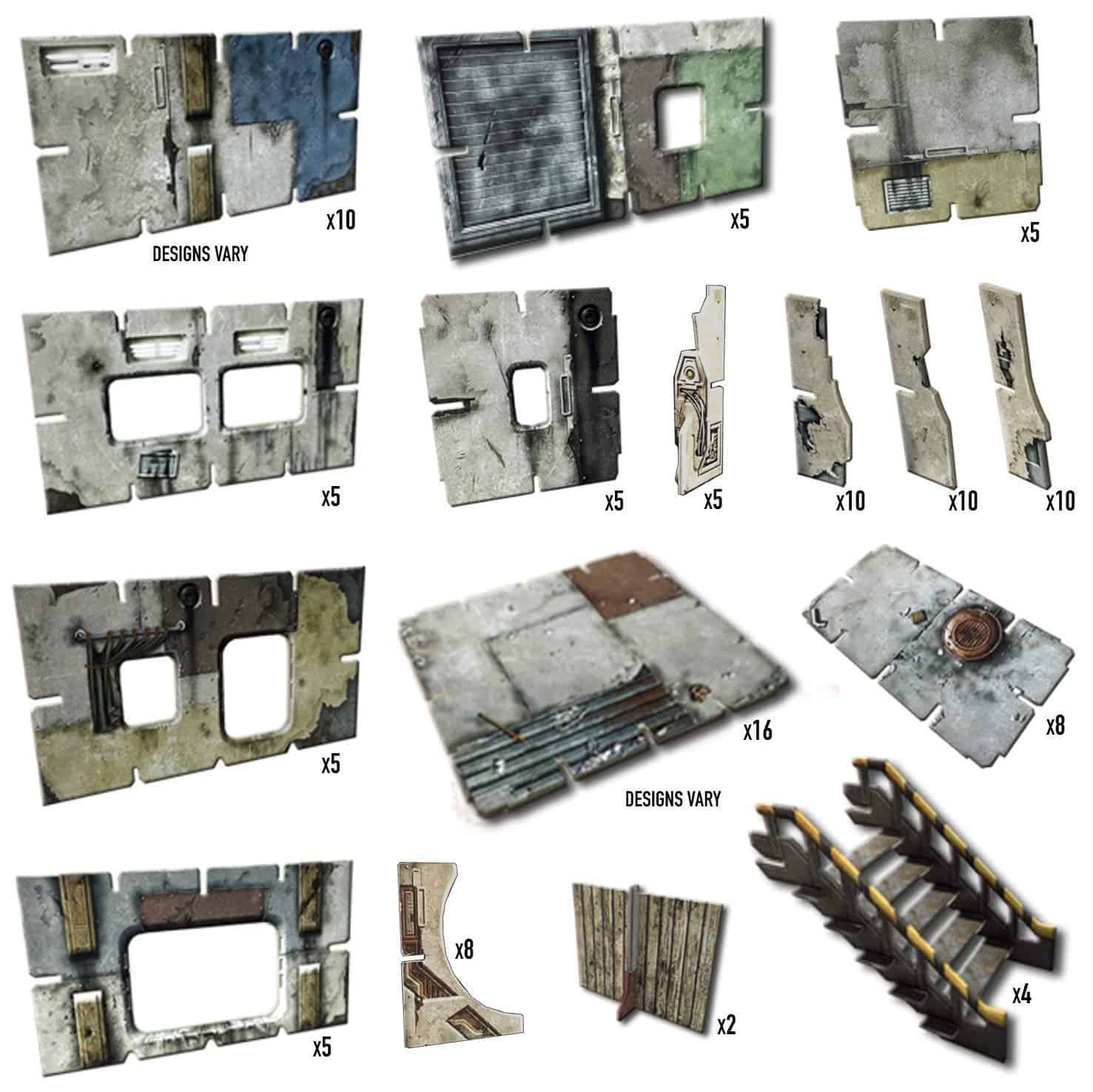 x10

DESIGNS VARY

x5

x5

x5

x5

x5

x10

x10

x10

x5

x16

DESIGNS VARY

x8

x5

x8

x2

x4