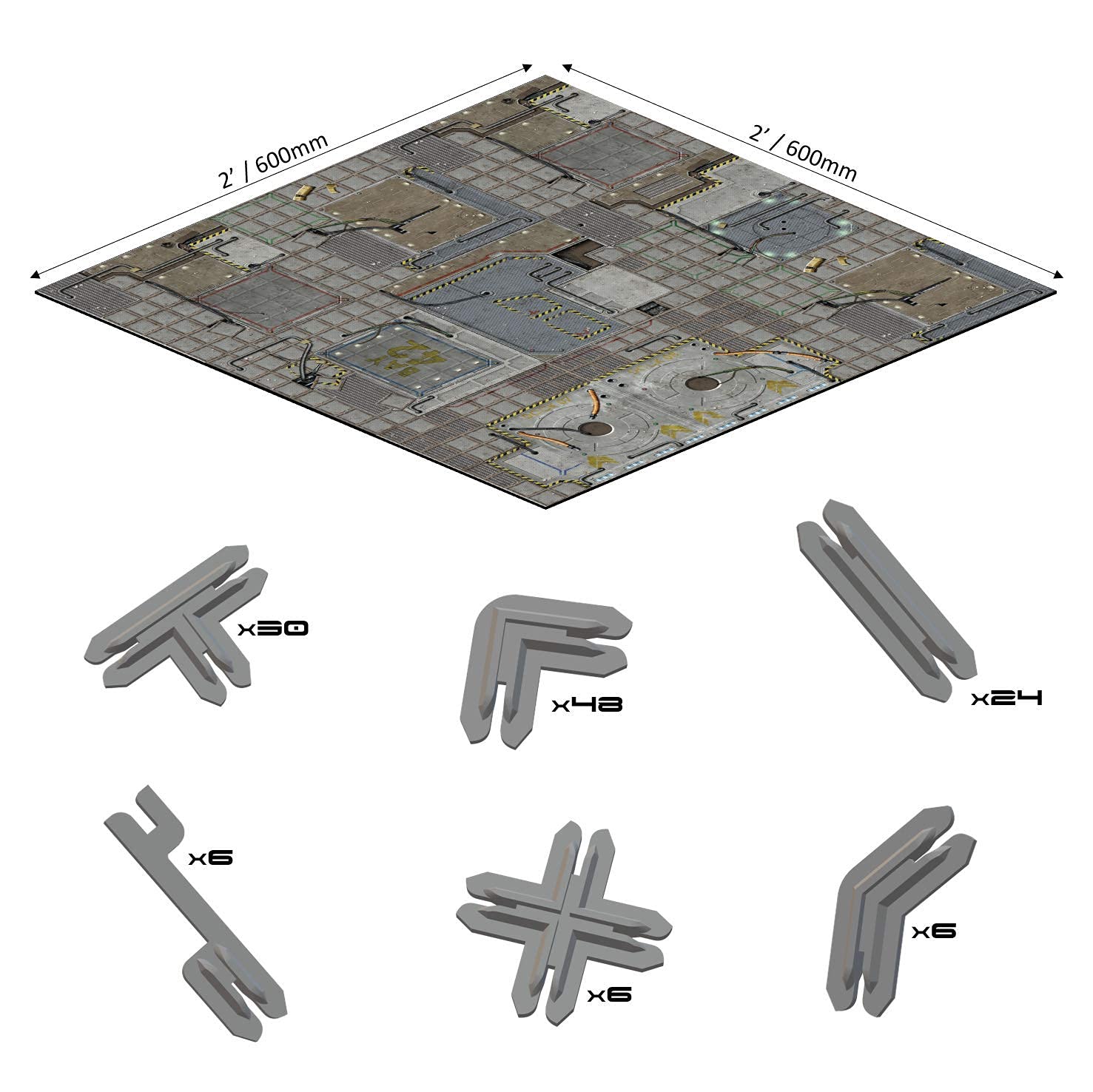 2' / 600mm

2' / 600mm

BAY 42

x30

x48

x24

x6

x6

x6